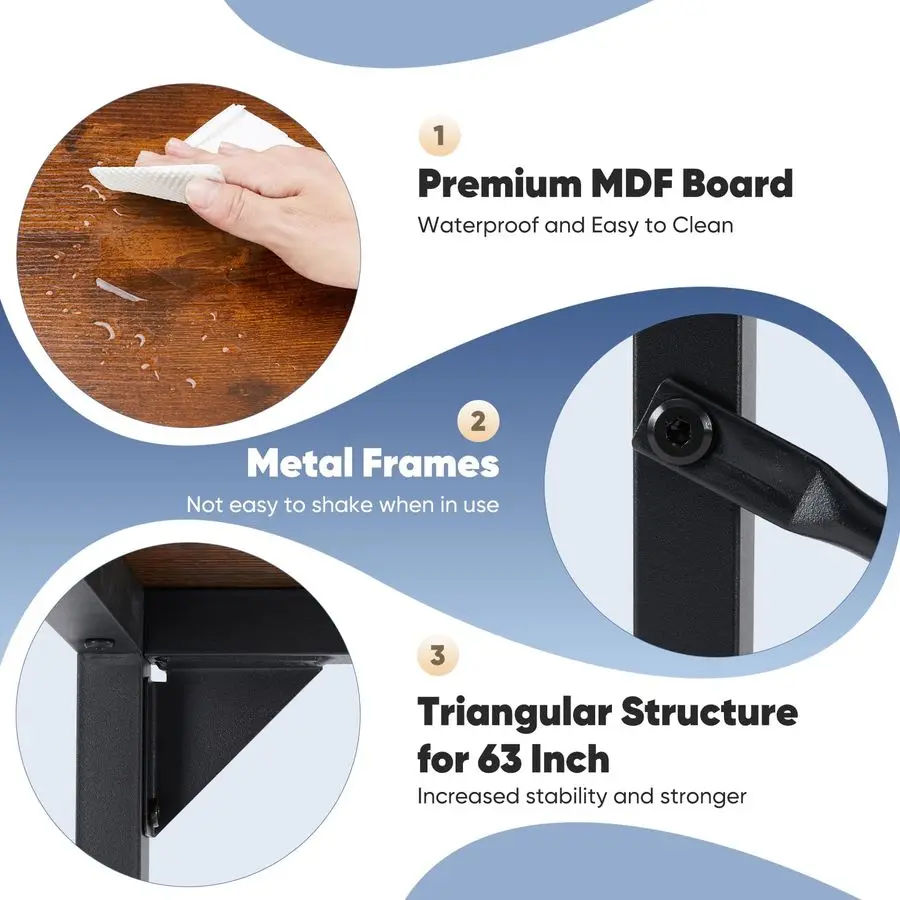 1
Premium MDF Board
Waterproof and Easy to Clean

2
Metal Frames
Not easy to shake when in use

3
Triangular Structure for 63 Inch
Increased stability and stronger