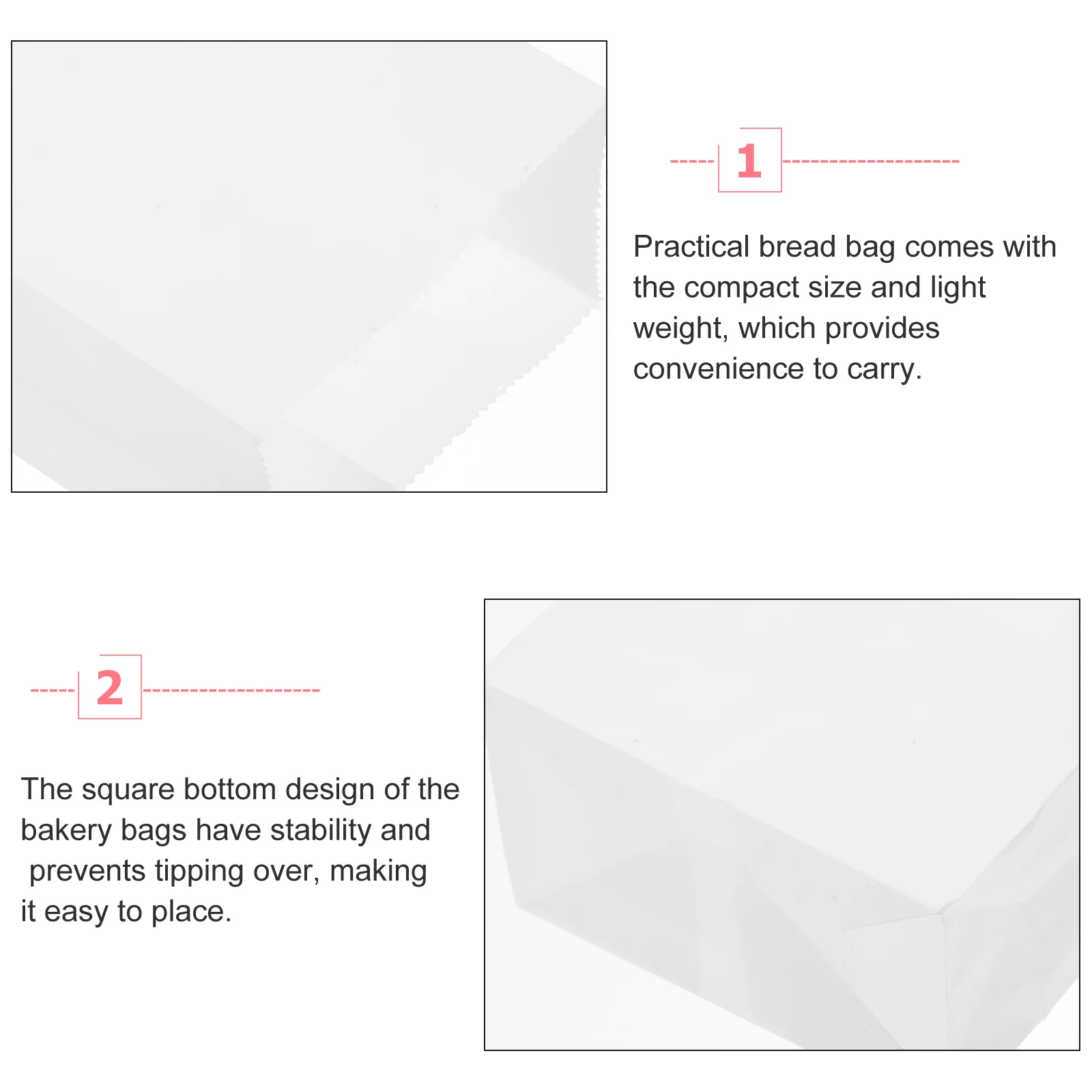 1

Practical bread bag comes with the compact size and light weight, which provides convenience to carry.

2

The square bottom design of the bakery bags have stability and prevents tipping over, making it easy to place.