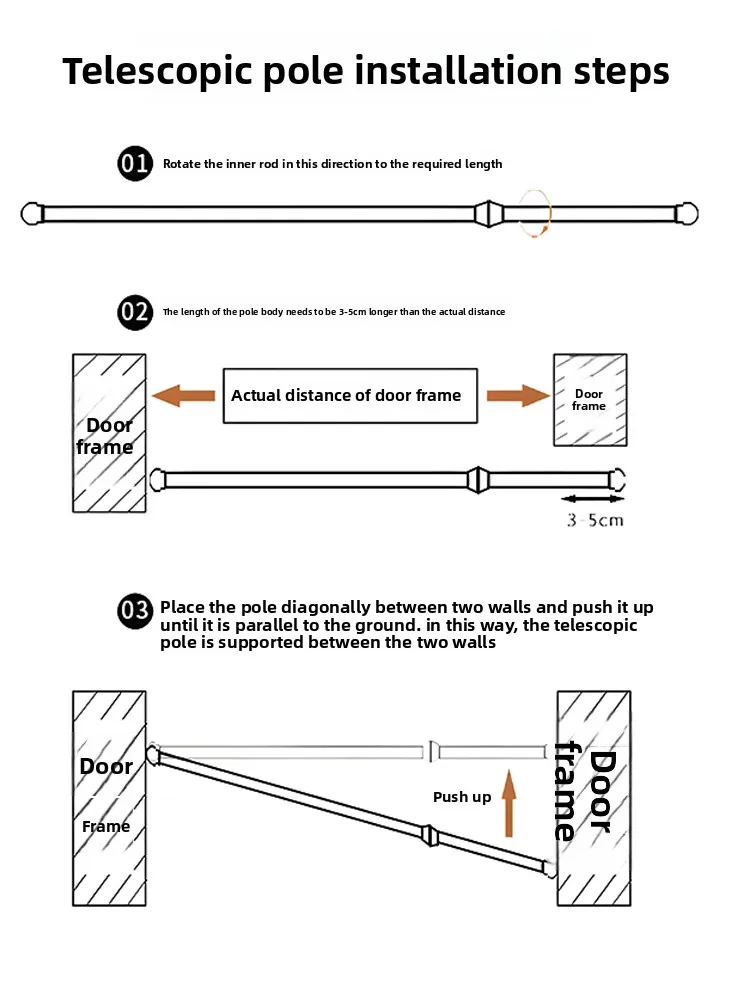 Telescopic pole installation steps

01 Rotate the inner rod in this direction to the required length

02 The length of the pole body needs to be 3-5cm longer than the actual distance

Door frame

Actual distance of door frame

Door frame

3-5cm

03 Place the pole diagonally between two walls and push it up until it is parallel to the ground. in this way, the telescopic pole is supported between the two walls

Door

Frame

Push up

Door frame