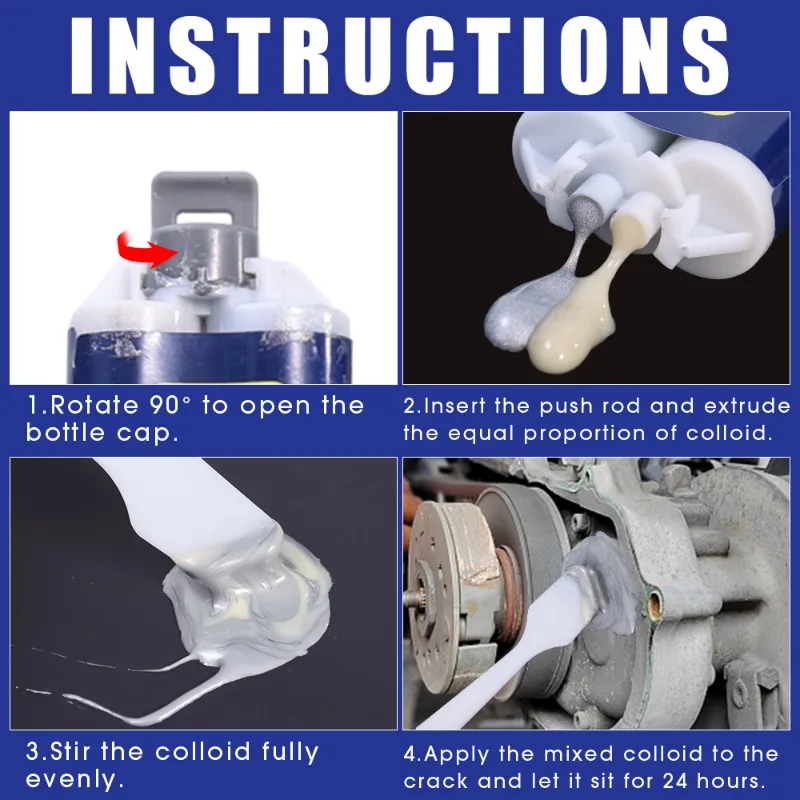 INSTRUCTIONS

1.Rotate 90° to open the bottle cap.

2.Insert the push rod and extrude the equal proportion of colloid.

3.Stir the colloid fully evenly.

4.Apply the mixed colloid to the crack and let it sit for 24 hours.