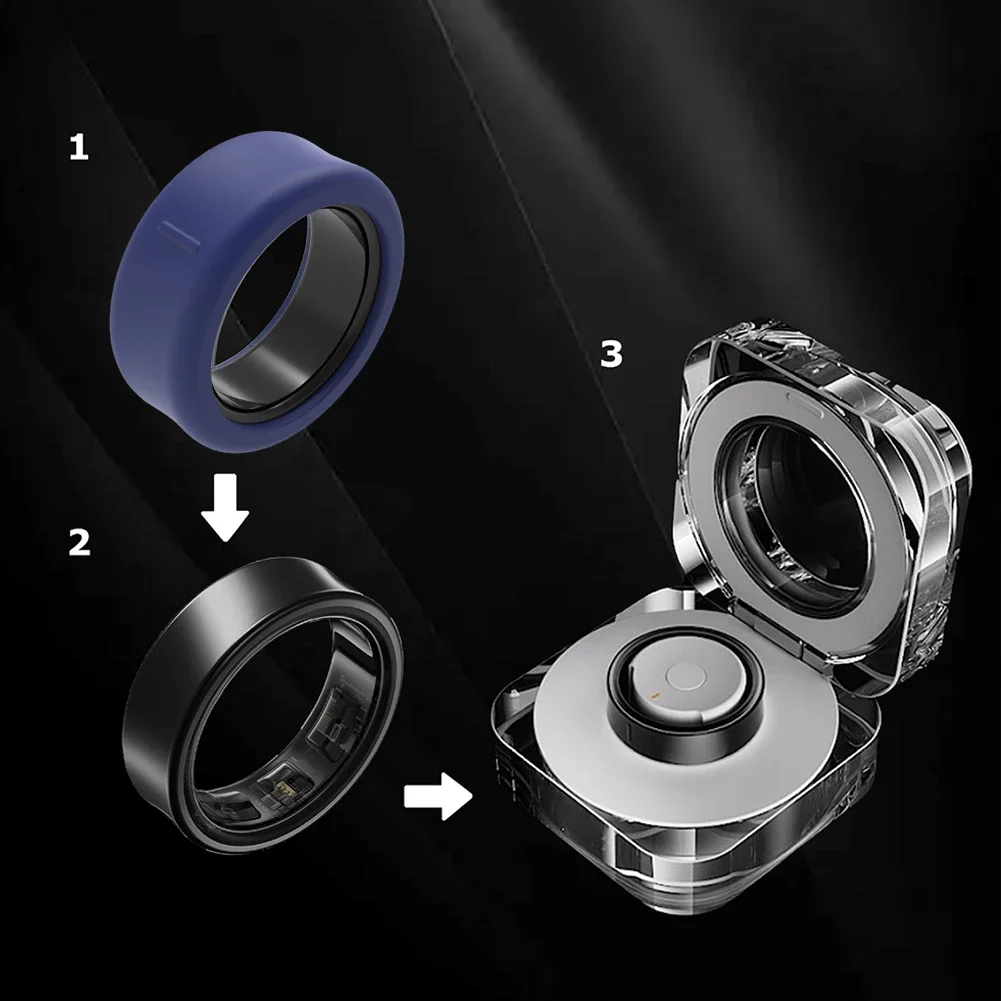 1

2

3