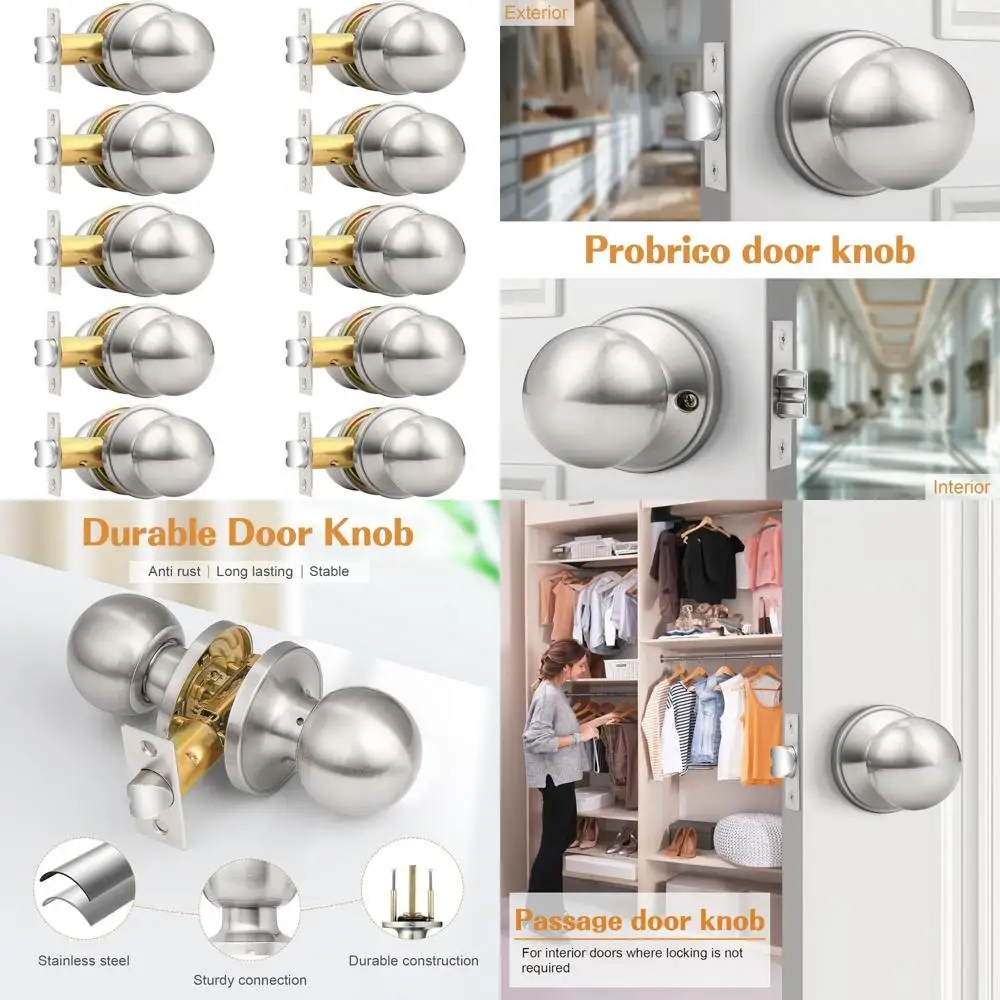 Exterior

Probrico door knob

Interior

Durable Door Knob

Anti rust | Long lasting | Stable

Stainless steel

Sturdy connection

Durable construction

Passage door knob

For interior doors where locking is not required