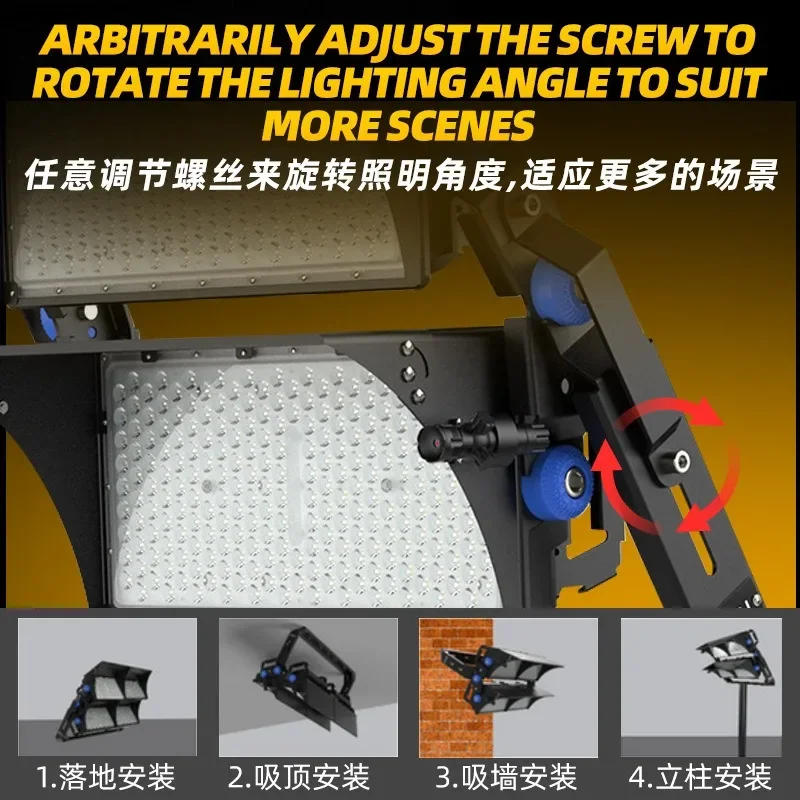 ARBITRARILY ADJUST THE SCREW TO ROTATE THE LIGHTING ANGLE TO SUIT MORE SCENES

任意调节螺丝来旋转照明角度,适应更多的场景

1.落地安装

2.吸顶安装

3.吸墙安装

4.立柱安装