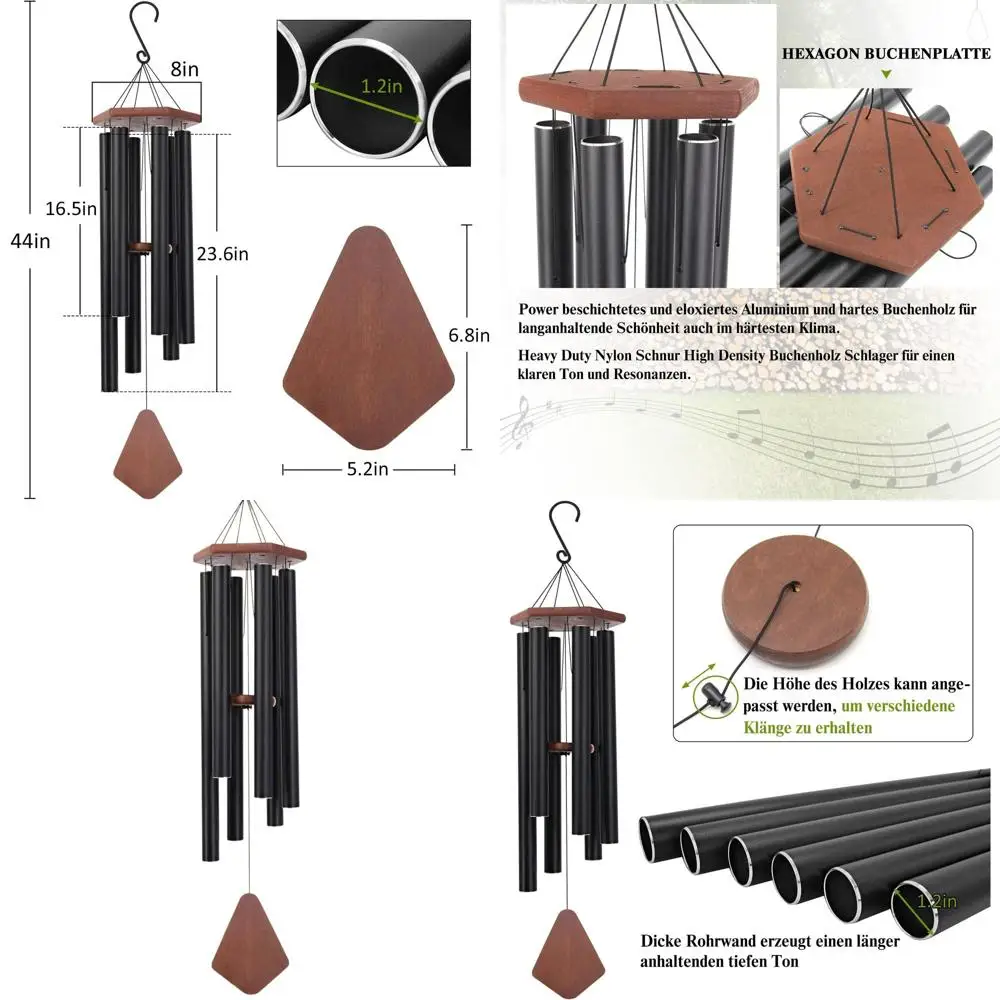 8in

16.5in

44in

23.6in

1.2in

6.8in

5.2in

HEXAGON BUCHENPLATTE

Power beschichtetes und eloxiertes Aluminium und hartes Buchenholz für langanhaltende Schönheit auch im härtesten Klima.

Heavy Duty Nylon Schnur High Density Buchenholz Schlager für einen klaren Ton und Resonanzen.

Die Höhe des Holzes kann angepasst werden, um verschiedene Klänge zu erhalten

1.2in

Dicke Rohrwand erzeugt einen länger anhaltenden tiefen Ton