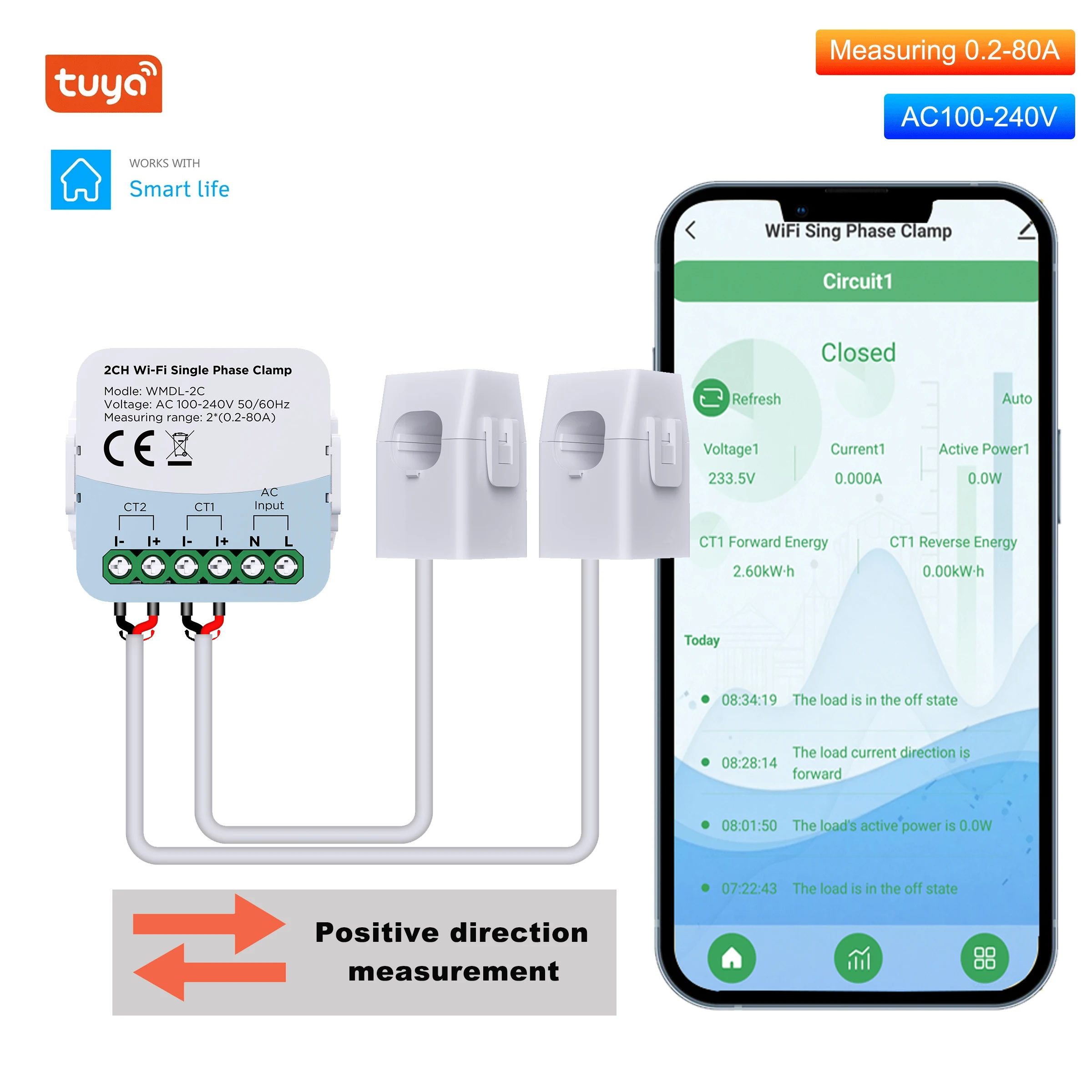 tuya

Measuring 0.2-80A

AC100-240V

WORKS WITH
Smart life

2CH Wi-Fi Single Phase Clamp
Modle: WMDL-2C
Voltage: AC 100-240V 50/60Hz
Measuring range: 2*(0.2-80A)
CE

CT2 CT1 AC Input
I- I+ I- I+ N L

Positive direction measurement

WiFi Sing Phase Clamp
Circuit1
Closed
Refresh
Auto
Voltage1 233.5V
Current1 0.000A
Active Power1 0.0W
CT1 Forward Energy 2.60kW·h
CT1 Reverse Energy 0.00kW·h
Today
08:34:19 The load is in the off state
08:28:14 The load current direction is forward
08:01:50 The load's active power is 0.0W
07:22:43 The load is in the off state