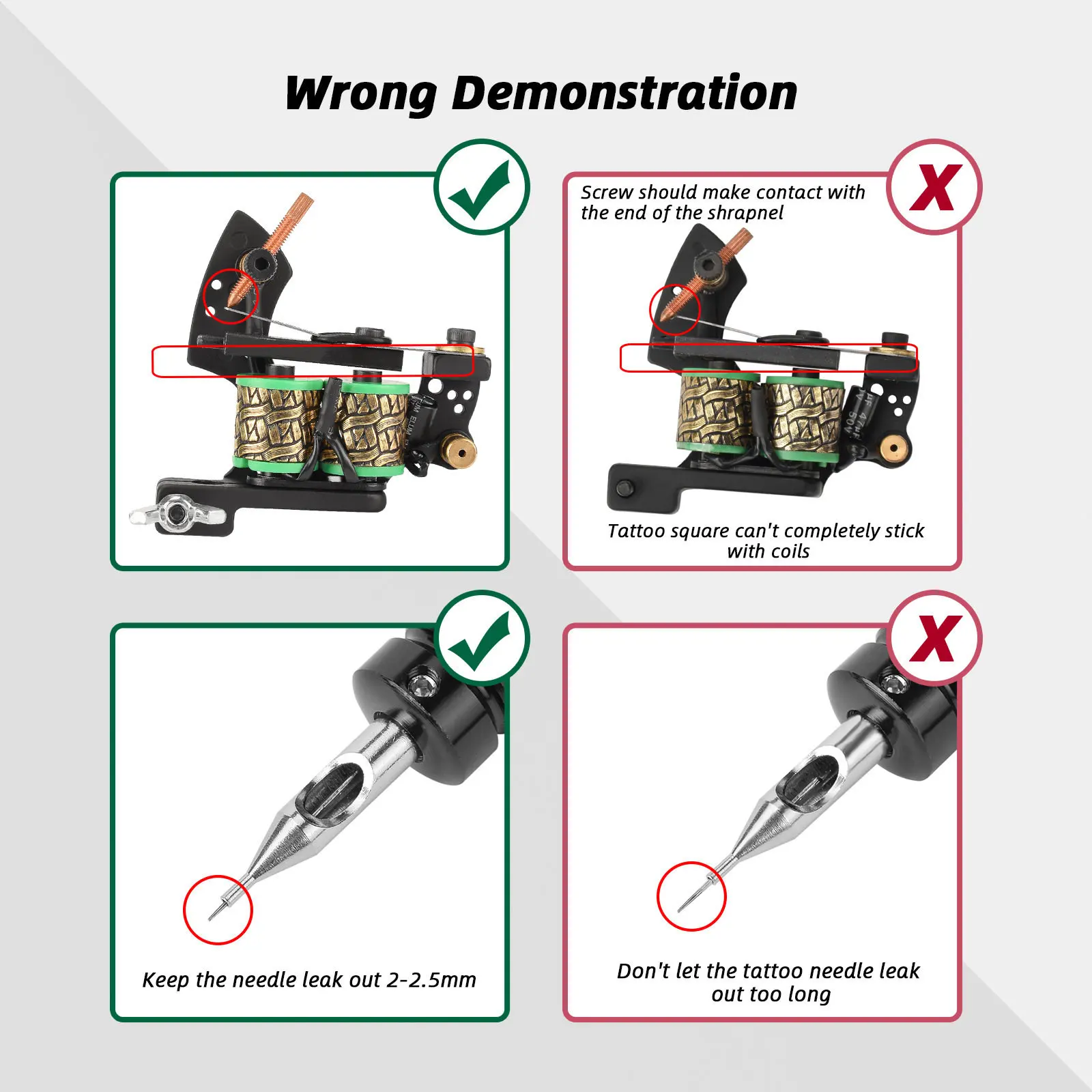 Wrong Demonstration

Screw should make contact with the end of the shrapnel

X

Tattoo square can't completely stick with coils

Keep the needle leak out 2-2.5mm

X

Don't let the tattoo needle leak out too long