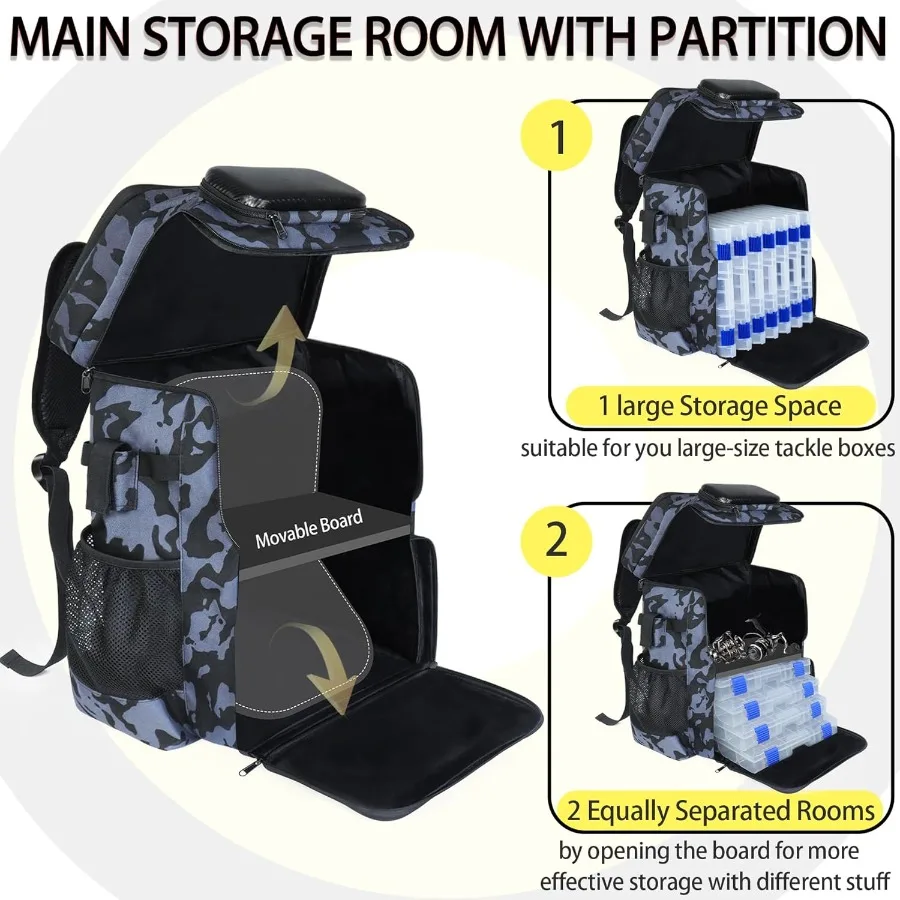 MAIN STORAGE ROOM WITH PARTITION

Movable Board

1

1 large Storage Space

suitable for you large-size tackle boxes

2

2 Equally Separated Rooms

by opening the board for more effective storage with different stuff