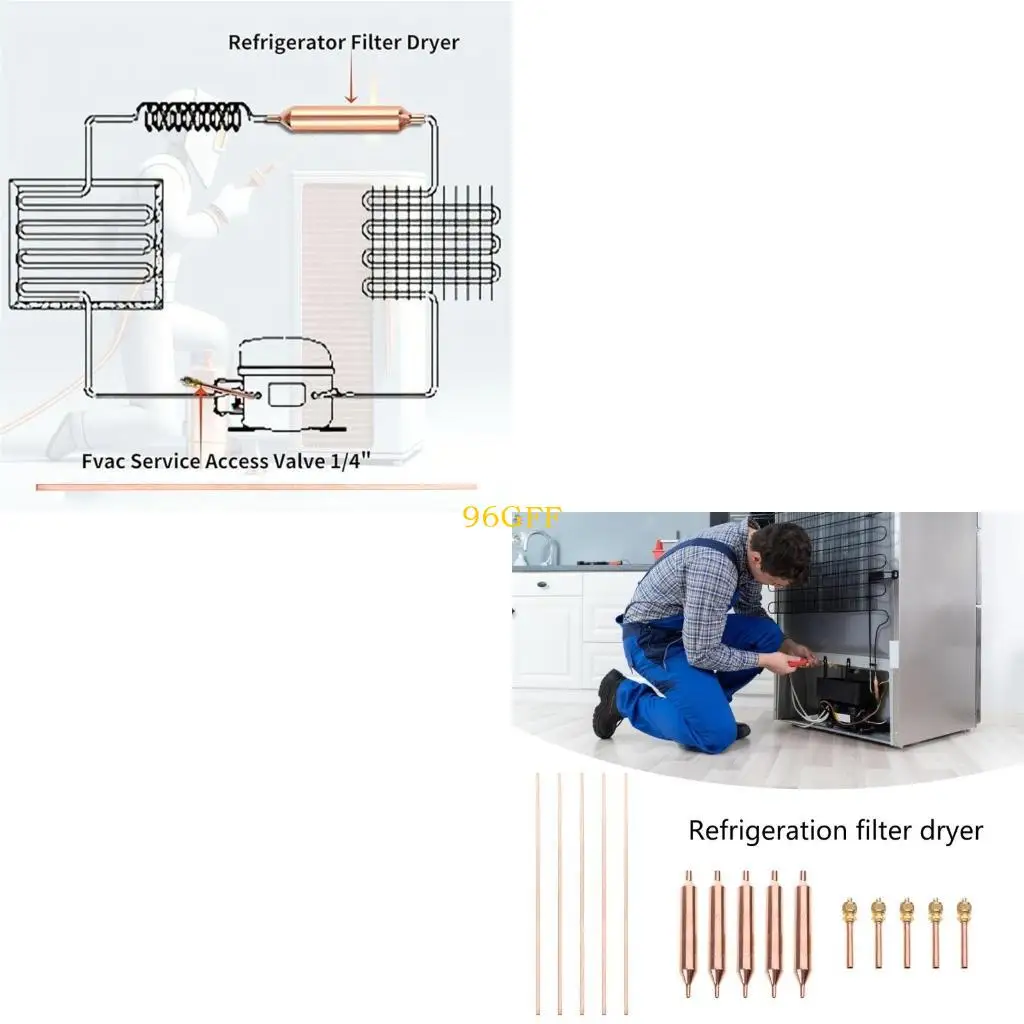 Refrigerator Filter Dryer

Fvac Service Access Valve 1/4"

96GFF

Refrigeration filter dryer