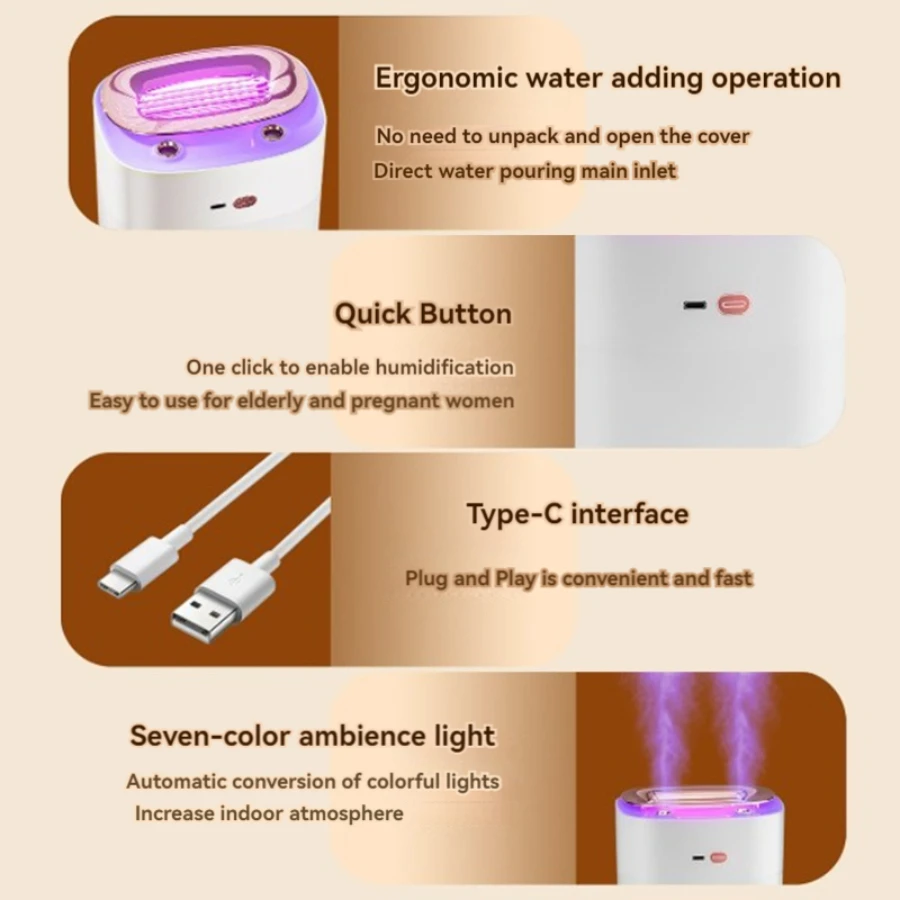 Ergonomic water adding operation

No need to unpack and open the cover
Direct water pouring main inlet

Quick Button

One click to enable humidification
Easy to use for elderly and pregnant women

Type-C interface

Plug and Play is convenient and fast

Seven-color ambience light

Automatic conversion of colorful lights
Increase indoor atmosphere