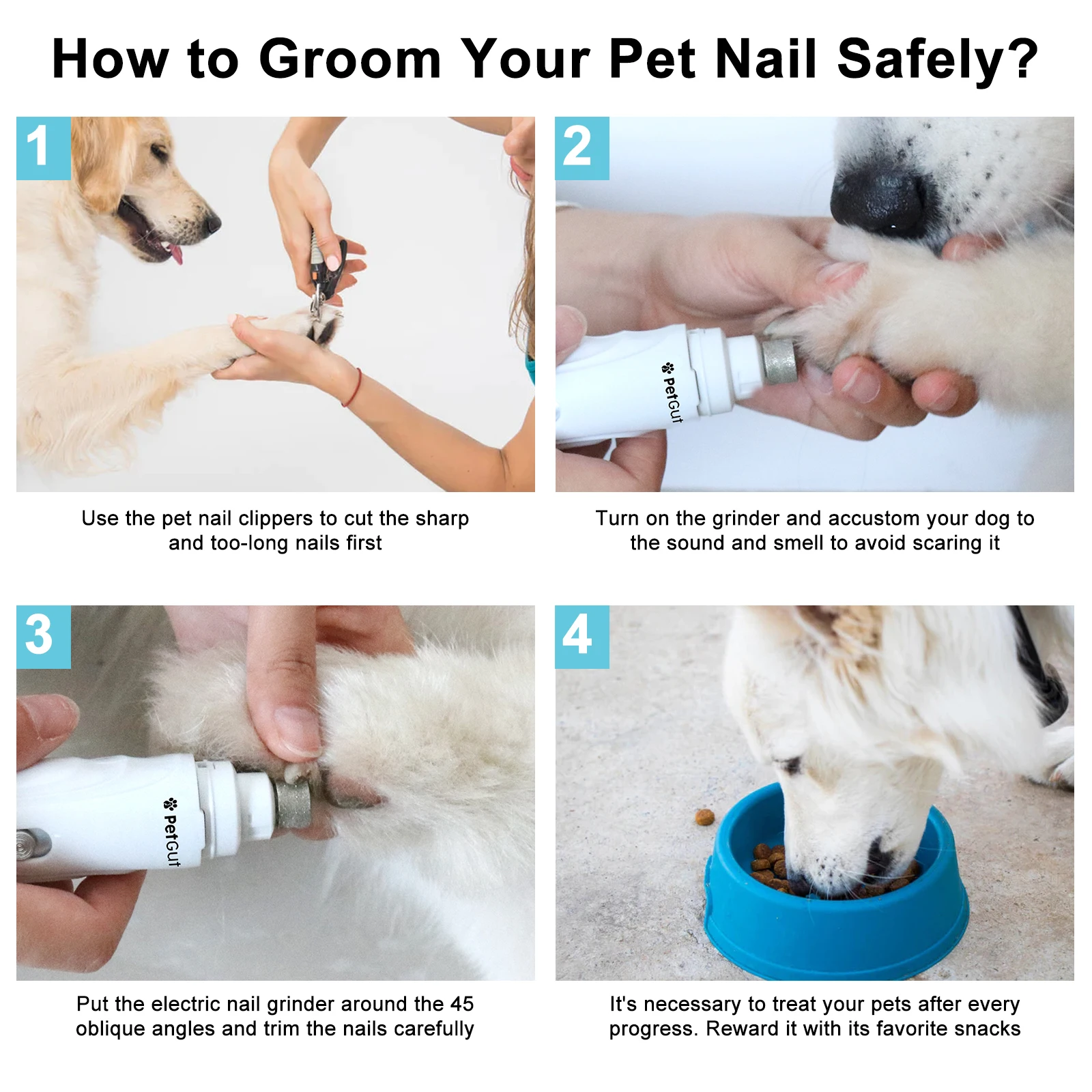 How to Groom Your Pet Nail Safely?

1

Use the pet nail clippers to cut the sharp and too-long nails first

2

PetGut

Turn on the grinder and accustom your dog to the sound and smell to avoid scaring it

3

PetGut

Put the electric nail grinder around the 45 oblique angles and trim the nails carefully

4

It's necessary to treat your pets after every progress. Reward it with its favorite snacks