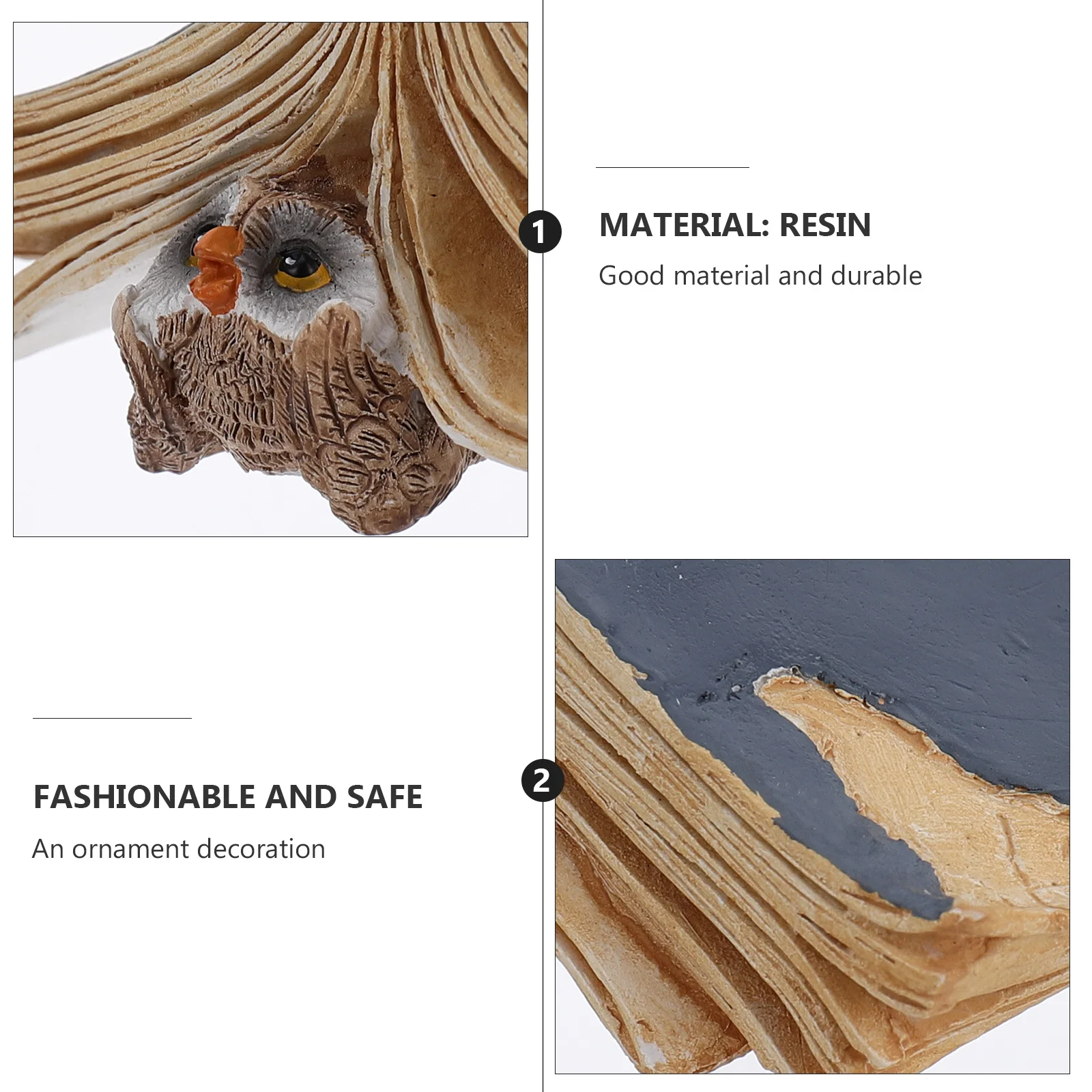 1

MATERIAL: RESIN

Good material and durable

FASHIONABLE AND SAFE

An ornament decoration

2