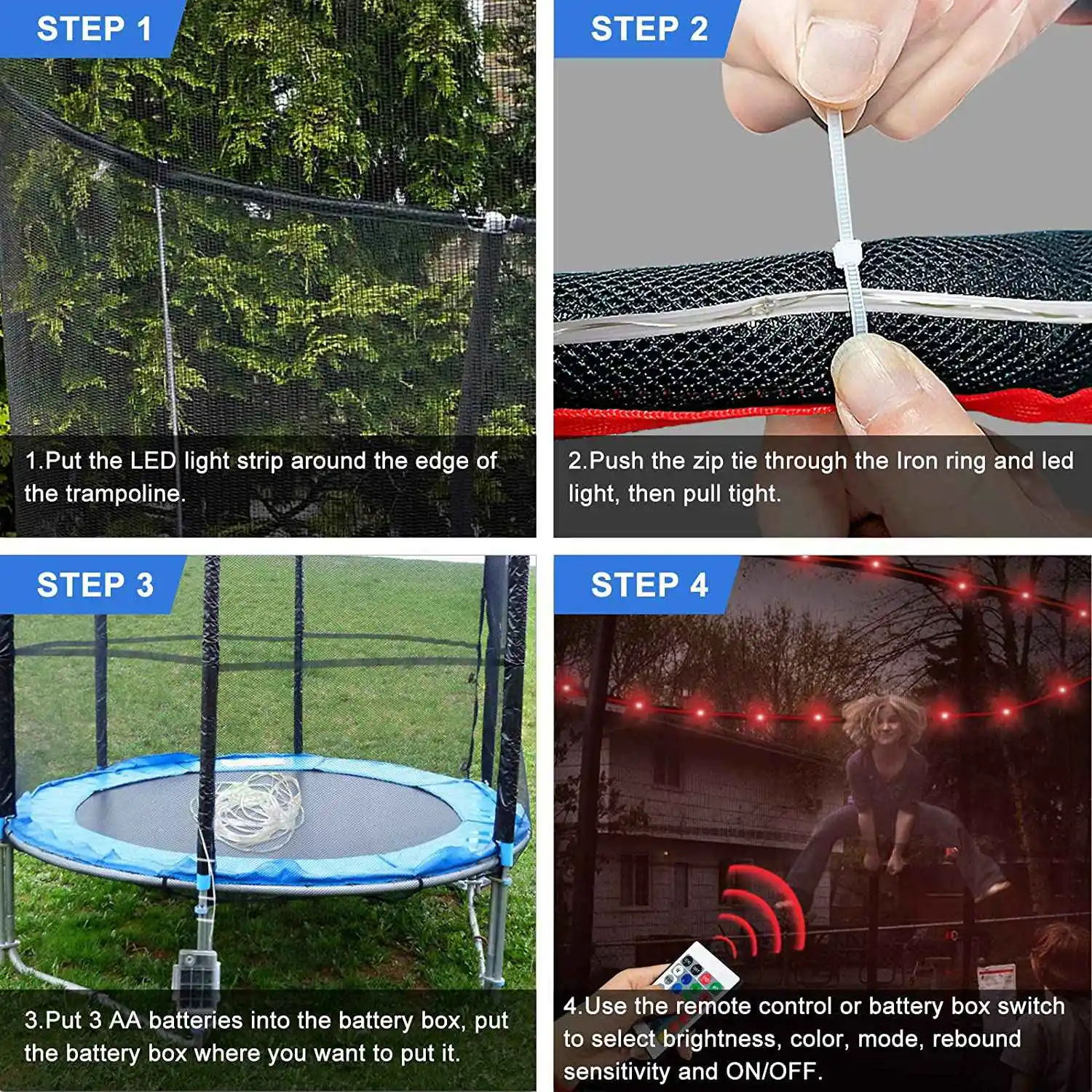 STEP 1

1.Put the LED light strip around the edge of the trampoline.

STEP 2

2.Push the zip tie through the Iron ring and led light, then pull tight.

STEP 3

3.Put 3 AA batteries into the battery box, put the battery box where you want to put it.

STEP 4

4.Use the remote control or battery box switch to select brightness, color, mode, rebound sensitivity and ON/OFF.