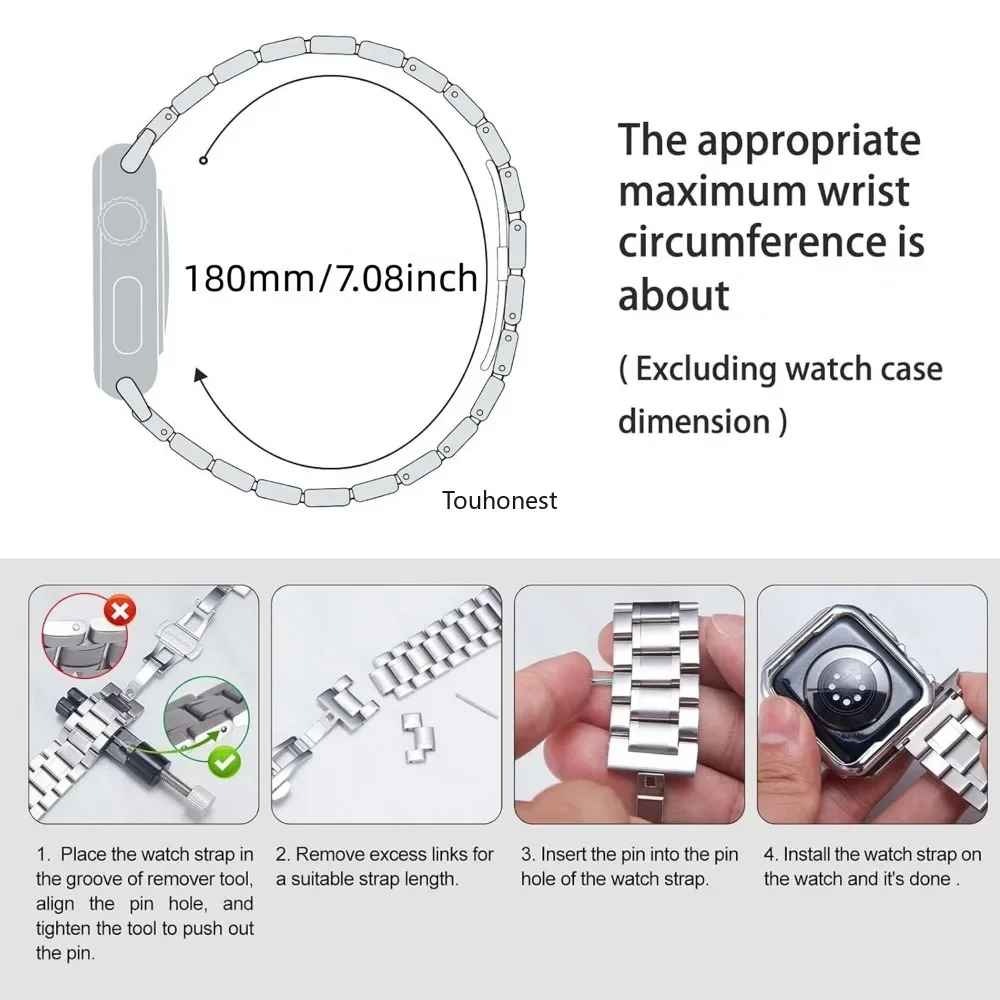 180mm/7.08inch

The appropriate maximum wrist circumference is about

( Excluding watch case dimension )

Touhonest

1. Place the watch strap in the groove of remover tool, align the pin hole, and tighten the tool to push out the pin.

2. Remove excess links for a suitable strap length.

3. Insert the pin into the pin hole of the watch strap.

4. Install the watch strap on the watch and it's done .