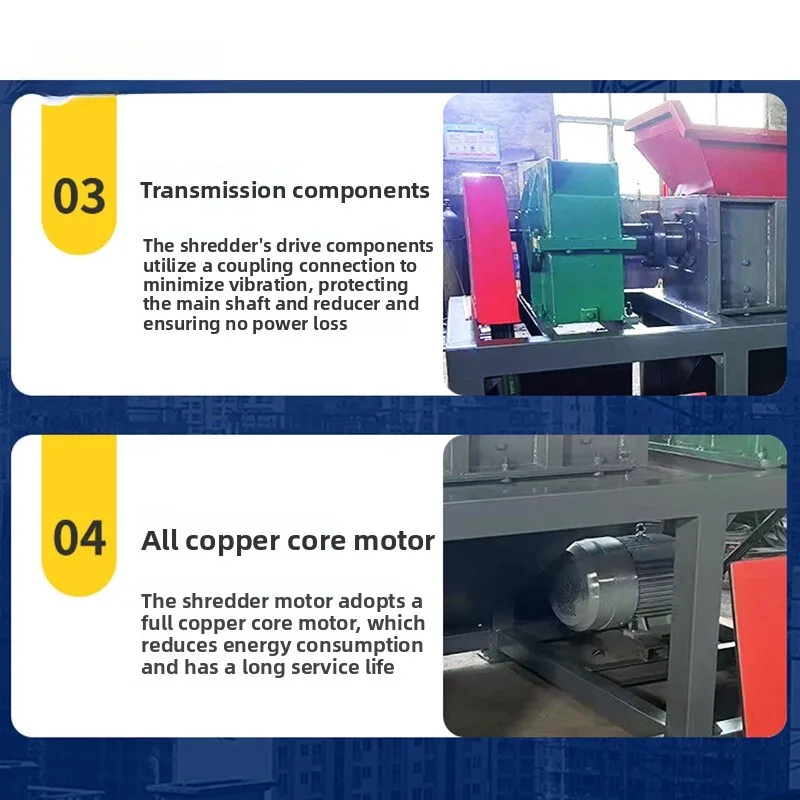 03

Transmission components

The shredder's drive components utilize a coupling connection to minimize vibration, protecting the main shaft and reducer and ensuring no power loss

04

All copper core motor

The shredder motor adopts a full copper core motor, which reduces energy consumption and has a long service life