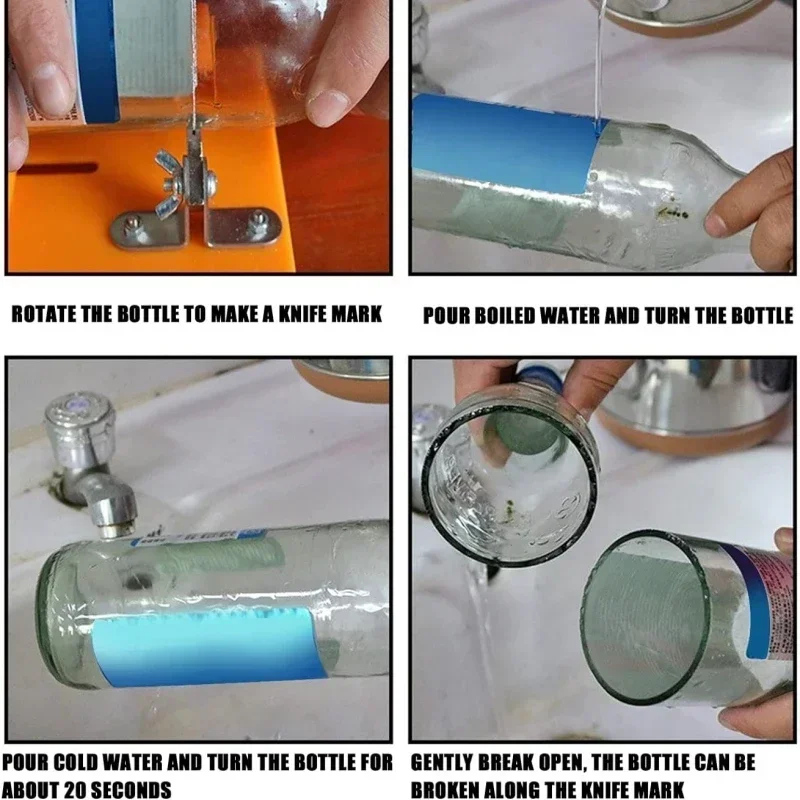 ROTATE THE BOTTLE TO MAKE A KNIFE MARK

POUR BOILED WATER AND TURN THE BOTTLE

POUR COLD WATER AND TURN THE BOTTLE FOR ABOUT 20 SECONDS

GENTLY BREAK OPEN, THE BOTTLE CAN BE BROKEN ALONG THE KNIFE MARK