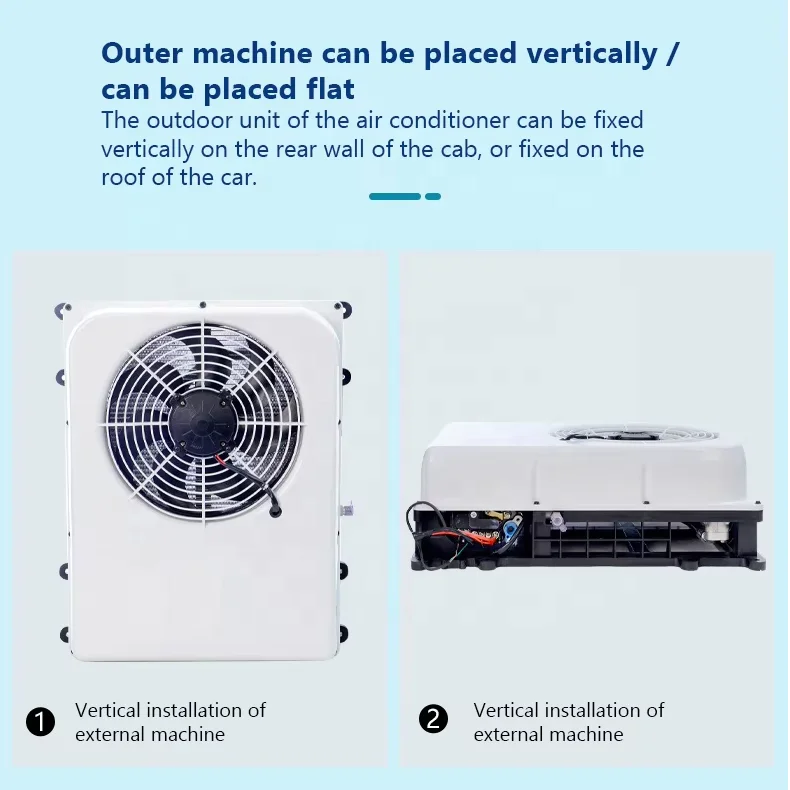 Outer machine can be placed vertically / can be placed flat

The outdoor unit of the air conditioner can be fixed vertically on the rear wall of the cab, or fixed on the roof of the car.

1 Vertical installation of external machine

2 Vertical installation of external machine