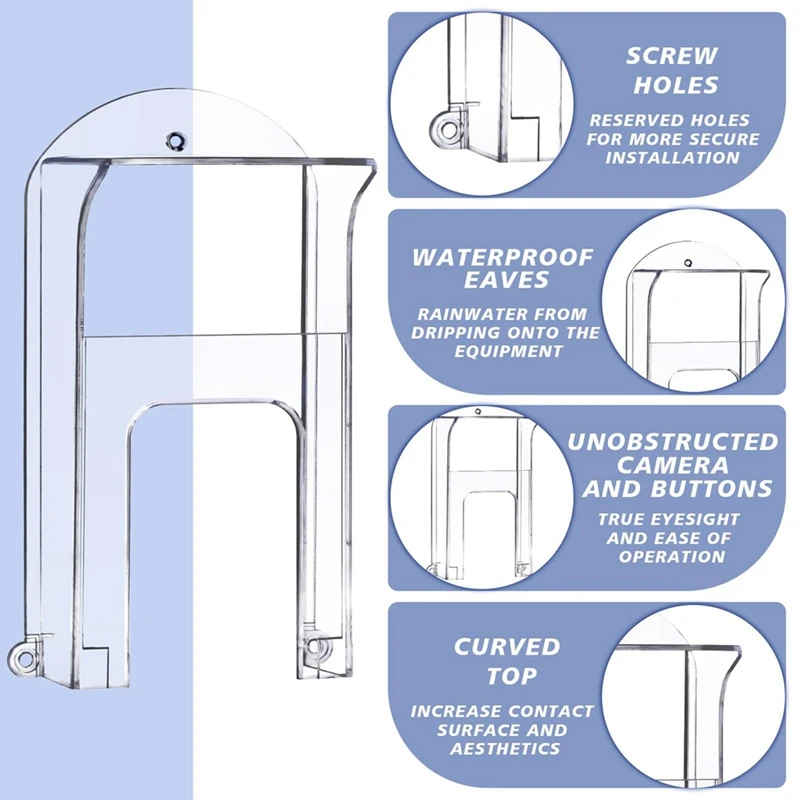 SCREW HOLES

RESERVED HOLES FOR MORE SECURE INSTALLATION

WATERPROOF EAVES

RAINWATER FROM DRIPPING ONTO THE EQUIPMENT

UNOBSTRUCTED CAMERA AND BUTTONS

TRUE EYESIGHT AND EASE OF OPERATION

CURVED TOP

INCREASE CONTACT SURFACE AND AESTHETICS