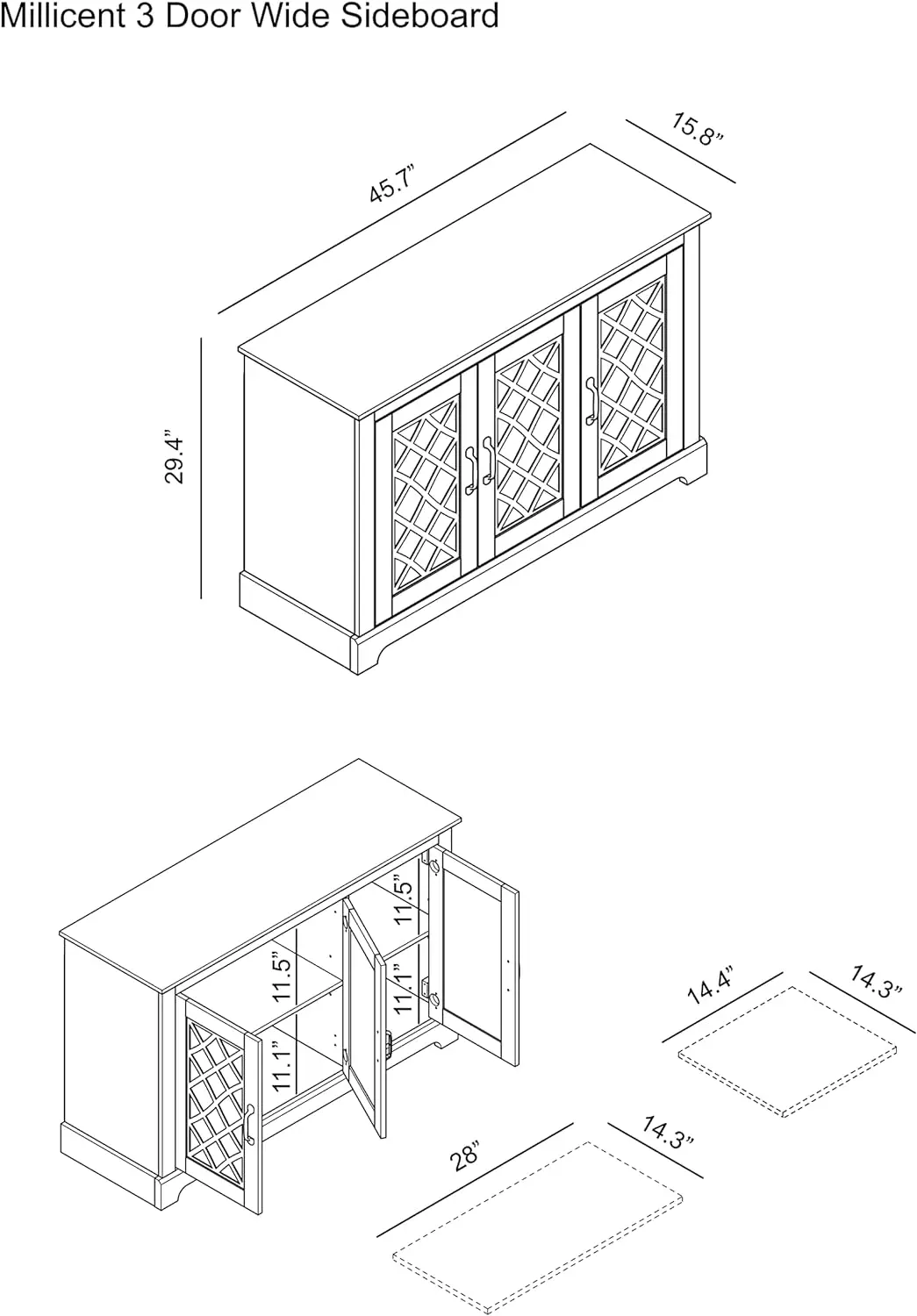 Millicent 3 Door Wide Sideboard

45.7”

15.8”

29.4”

11.5”

11.1”

11.5”

11.1”

14.4”

14.3”

28”

14.3”