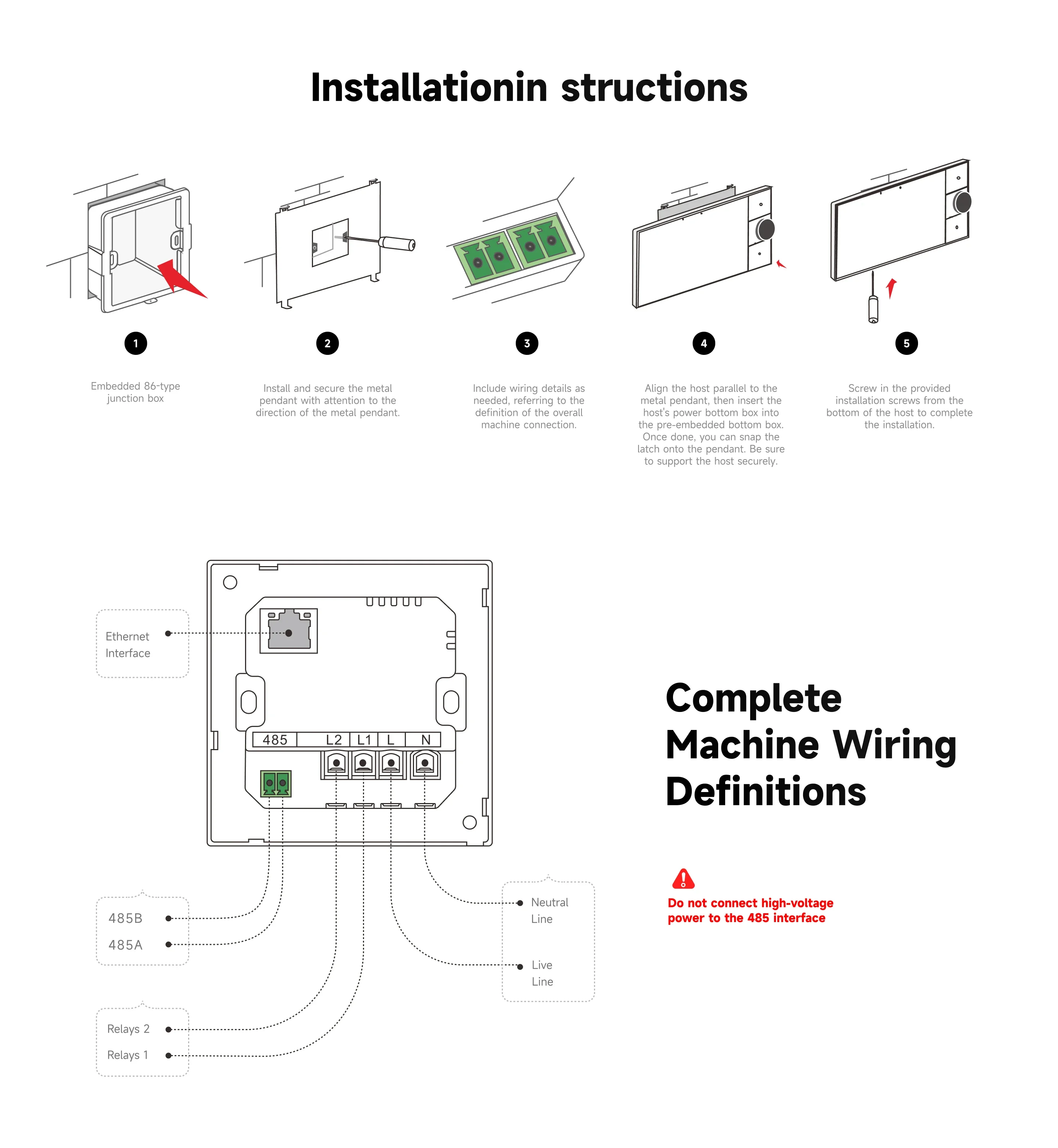 Installationin structions

1

Embedded 86-type junction box

2

Install and secure the metal pendant with attention to the direction of the metal pendant.

3

Include wiring details as needed, referring to the definition of the overall machine connection.

4

Align the host parallel to the metal pendant, then insert the host's power bottom box into the pre-embedded bottom box. Once done, you can snap the latch onto the pendant. Be sure to support the host securely.

5

Screw in the provided installation screws from the bottom of the host to complete the installation.

Ethernet Interface

485 L2 L1 L N

485B

485A

Relays 2

Relays 1

Neutral Line

Live Line

Complete Machine Wiring Definitions

Do not connect high-voltage power to the 485 interface