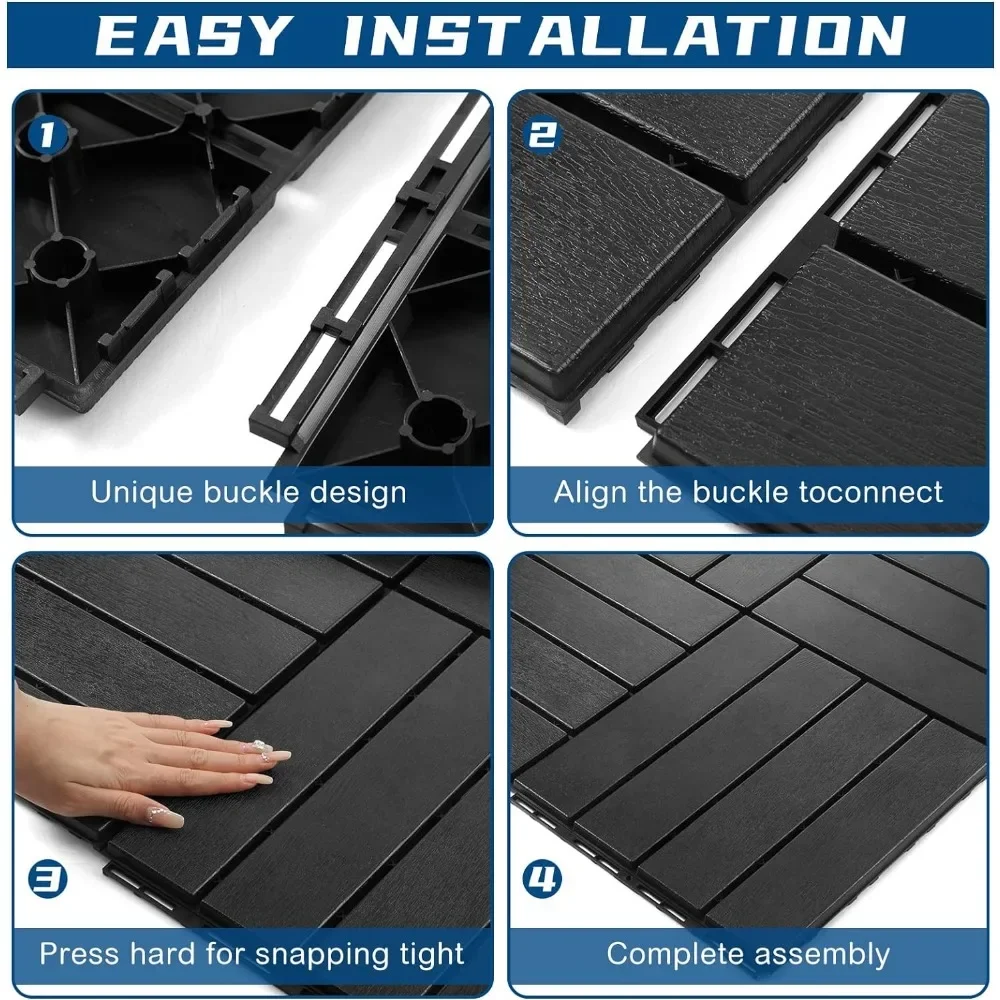 EASY INSTALLATION

1

Unique buckle design

2

Align the buckle toconnect

3

Press hard for snapping tight

4

Complete assembly