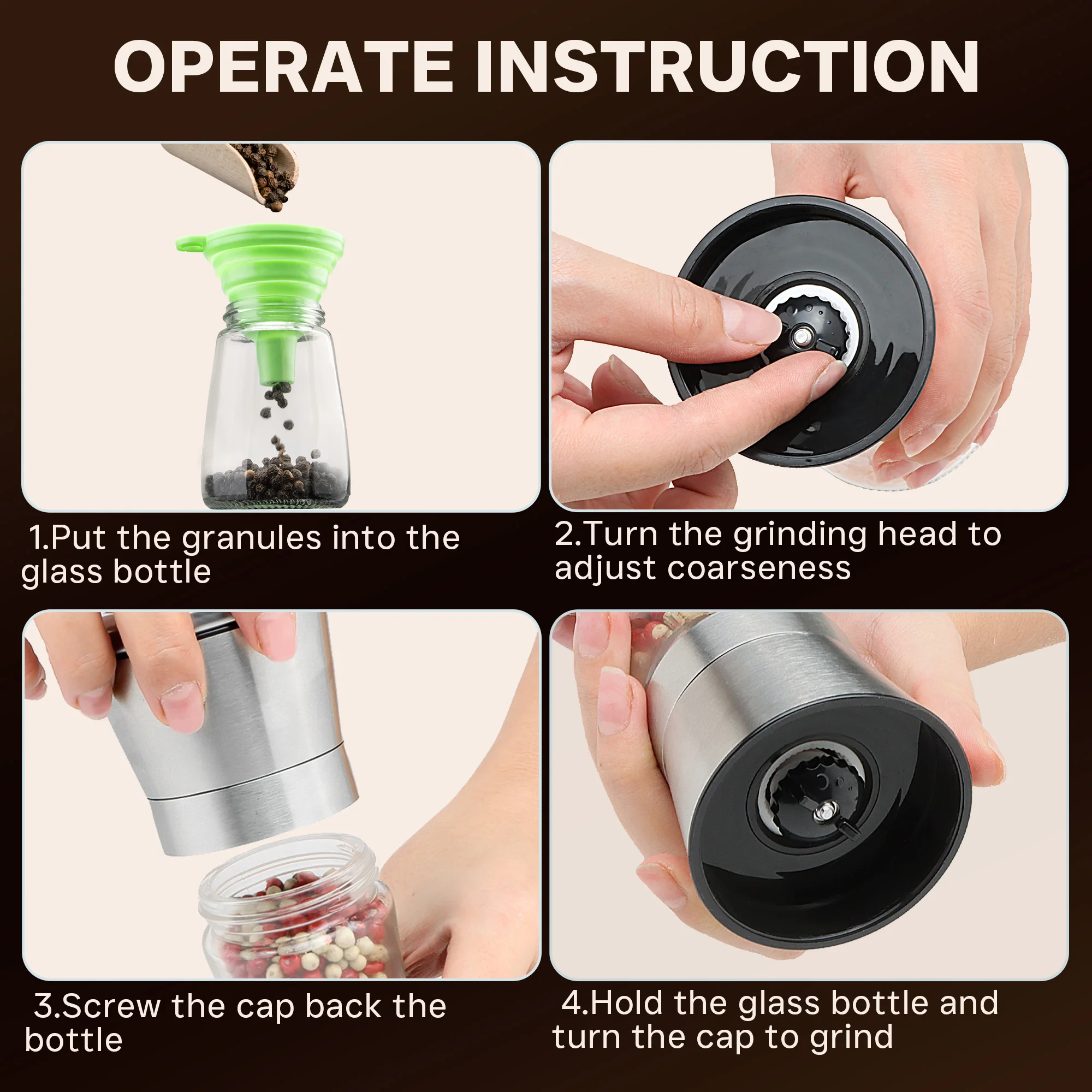 OPERATE INSTRUCTION

1.Put the granules into the glass bottle

2.Turn the grinding head to adjust coarseness

3.Screw the cap back the bottle

4.Hold the glass bottle and turn the cap to grind