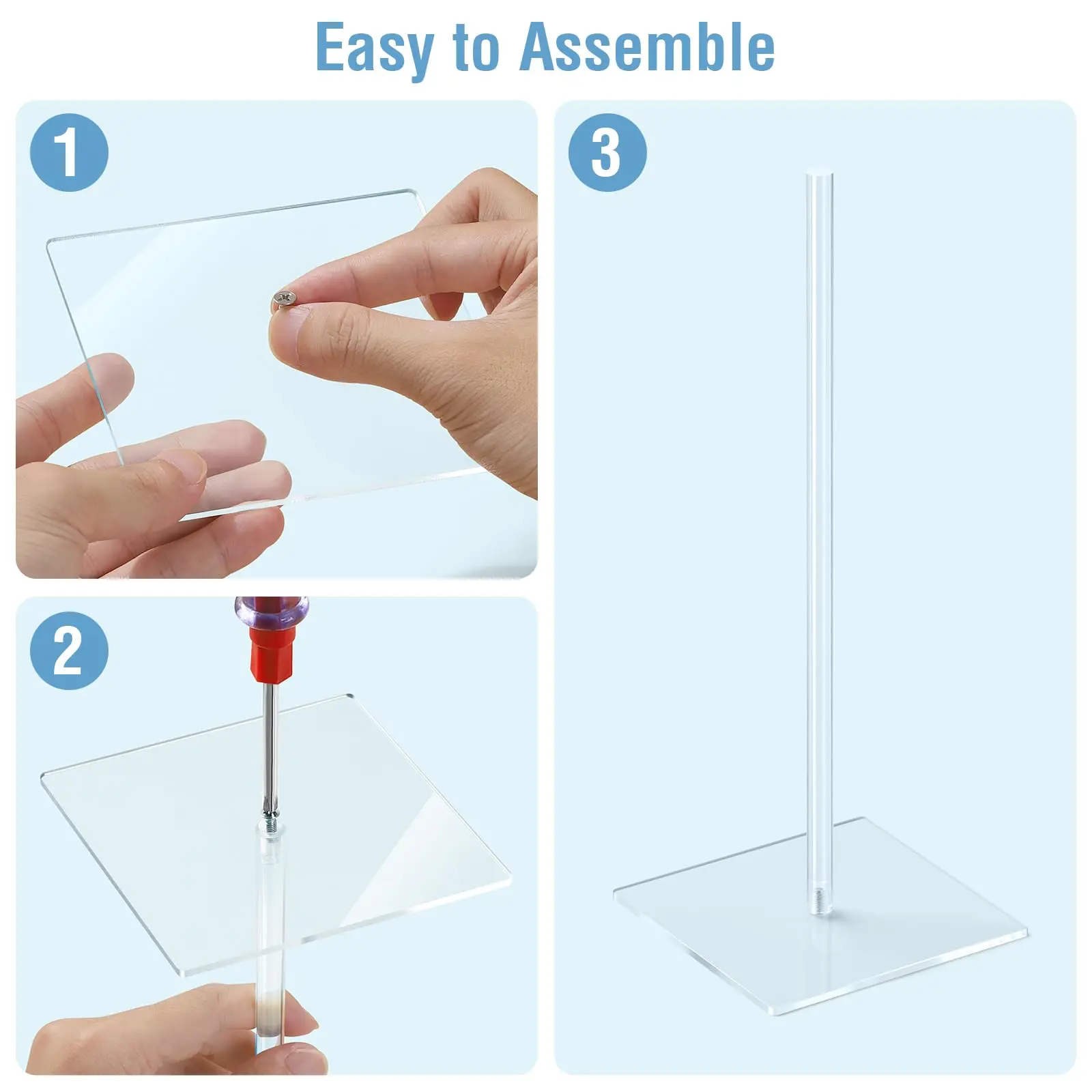 Easy to Assemble

1

2

3