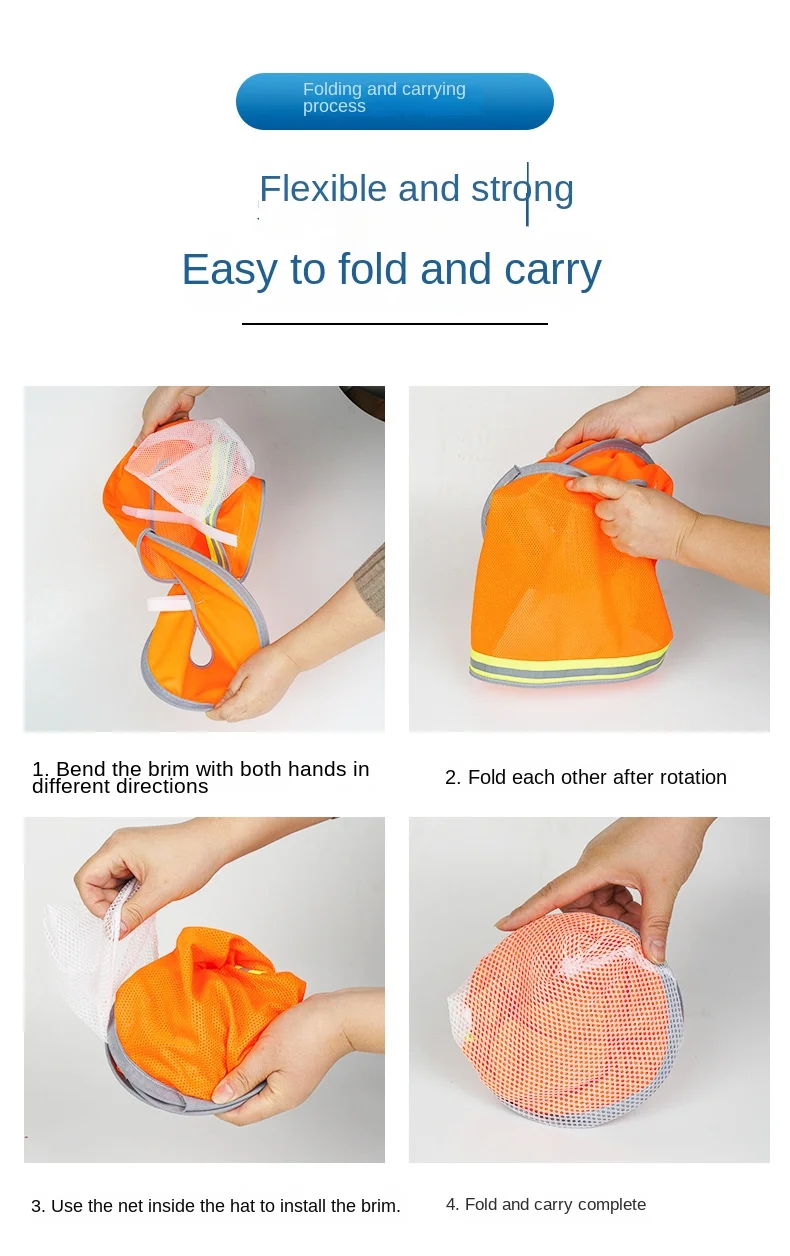 Folding and carrying process

Flexible and strong

Easy to fold and carry

1. Bend the brim with both hands in different directions

2. Fold each other after rotation

3. Use the net inside the hat to install the brim.

4. Fold and carry complete