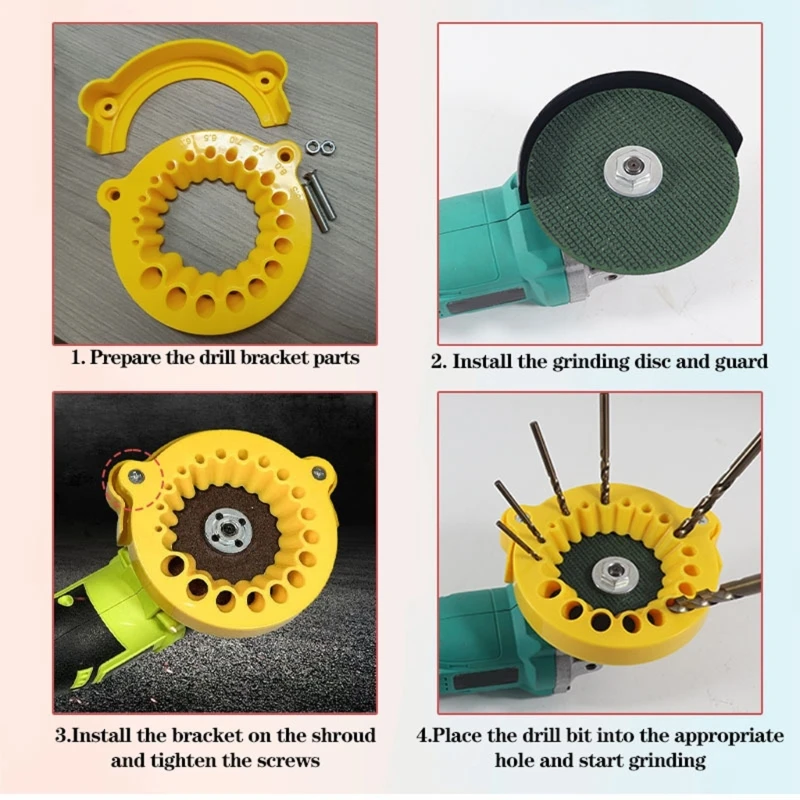 1. Prepare the drill bracket parts

2. Install the grinding disc and guard

3.Install the bracket on the shroud and tighten the screws

4.Place the drill bit into the appropriate hole and start grinding