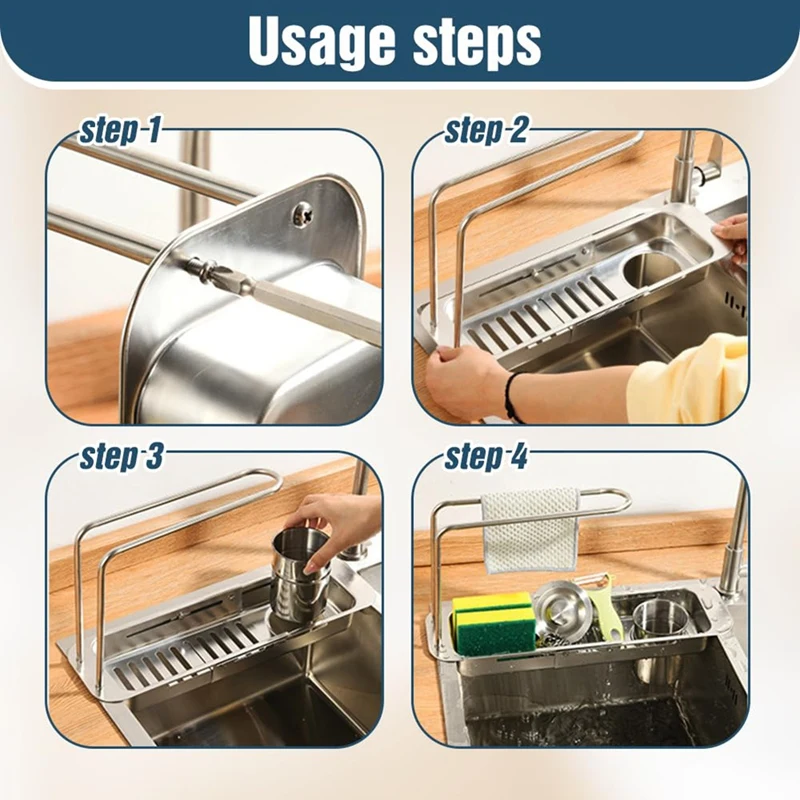 Usage steps

step-1

step-2

step-3

step-4