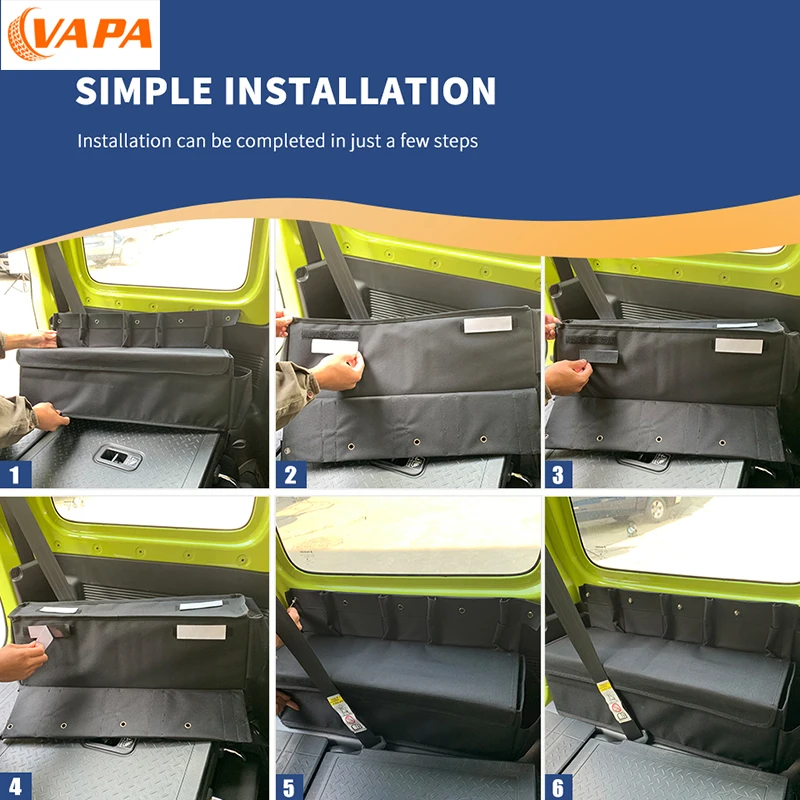 VAPA

SIMPLE INSTALLATION

Installation can be completed in just a few steps

1

2

3

4

5

6