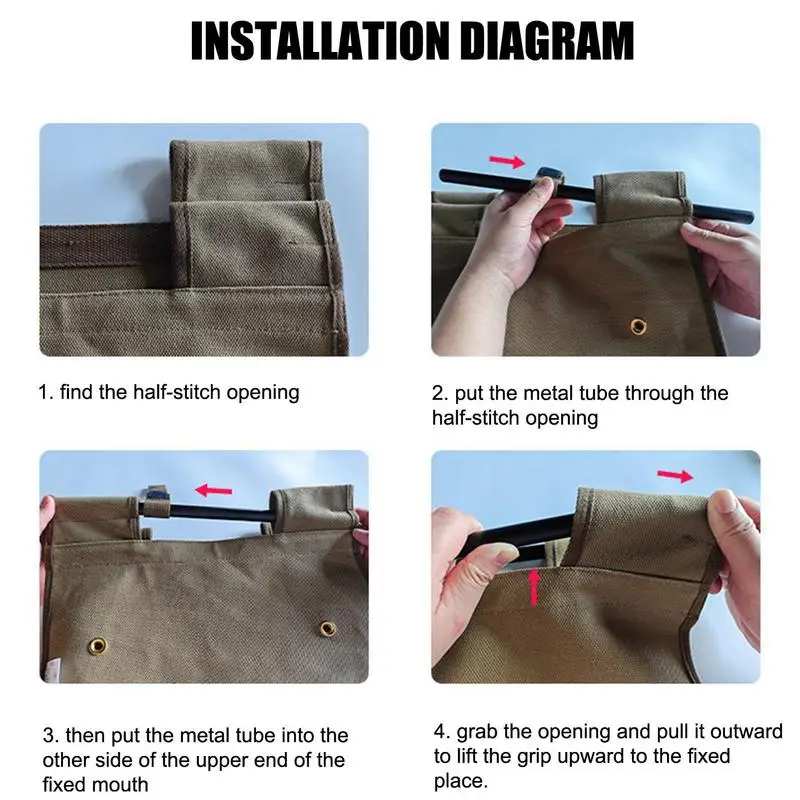 INSTALLATION DIAGRAM

1. find the half-stitch opening

2. put the metal tube through the half-stitch opening

3. then put the metal tube into the other side of the upper end of the fixed mouth

4. grab the opening and pull it outward to lift the grip upward to the fixed place.