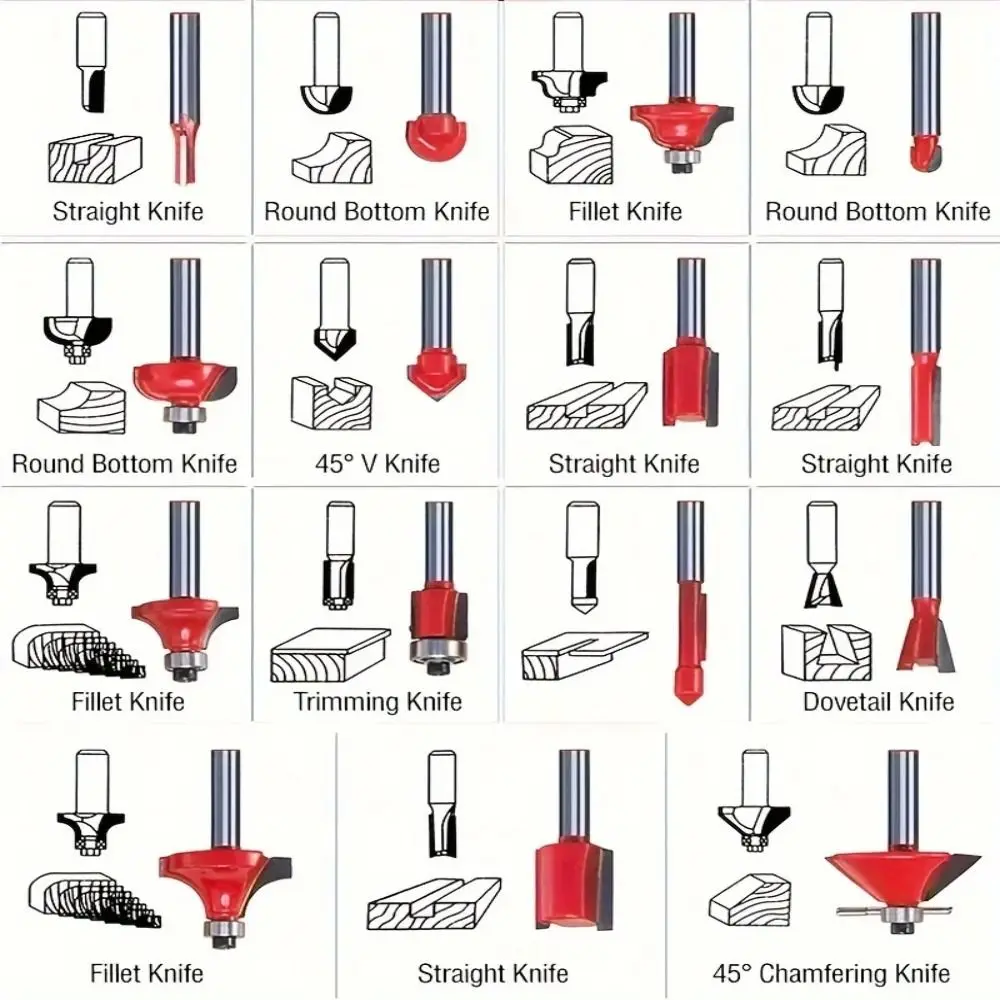 Straight Knife

Round Bottom Knife

Fillet Knife

Round Bottom Knife

Round Bottom Knife

45° V Knife

Straight Knife

Straight Knife

Fillet Knife

Trimming Knife

Dovetail Knife

Fillet Knife

Straight Knife

45° Chamfering Knife