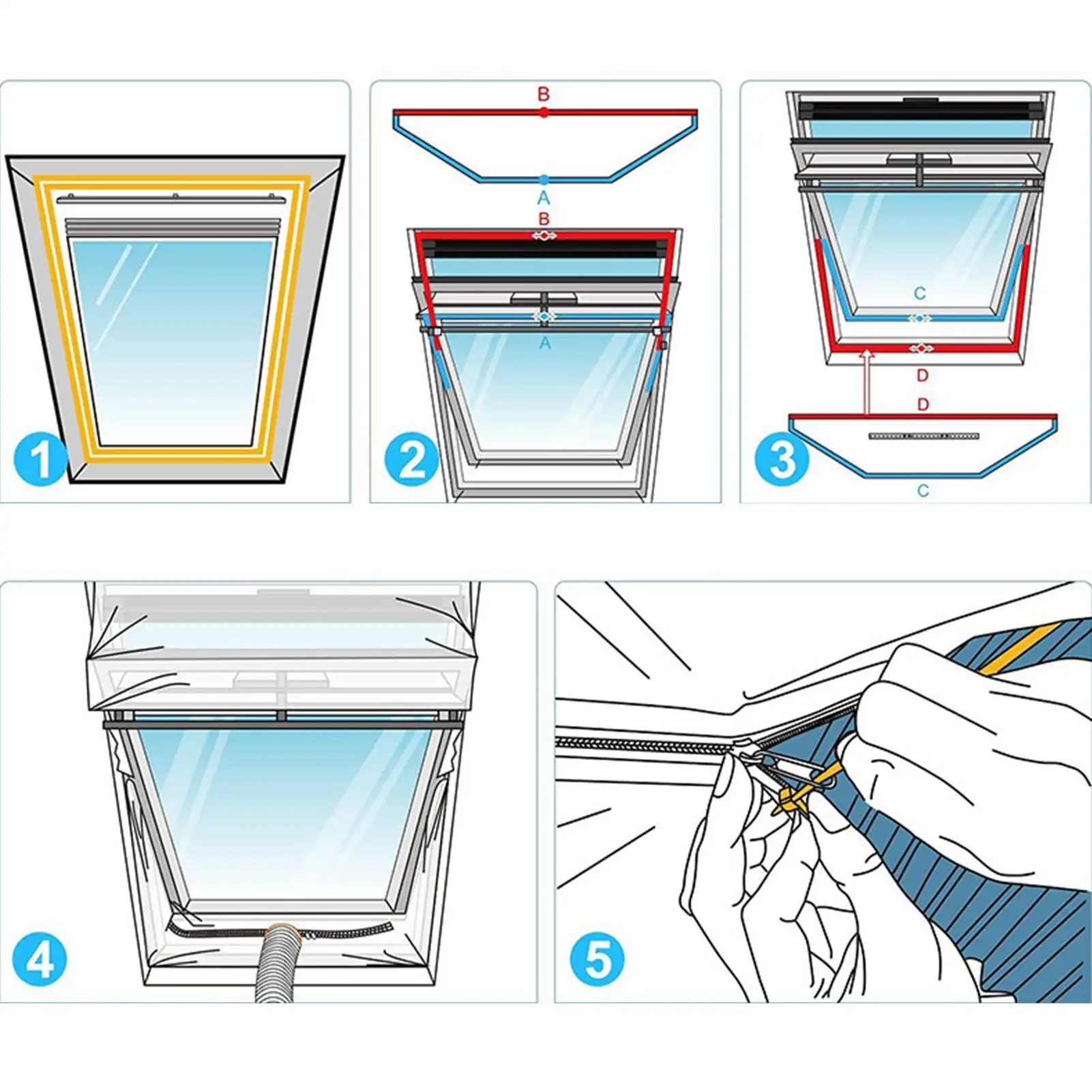 1

B
A
B
A
2

C
D
D
C
3

4

5