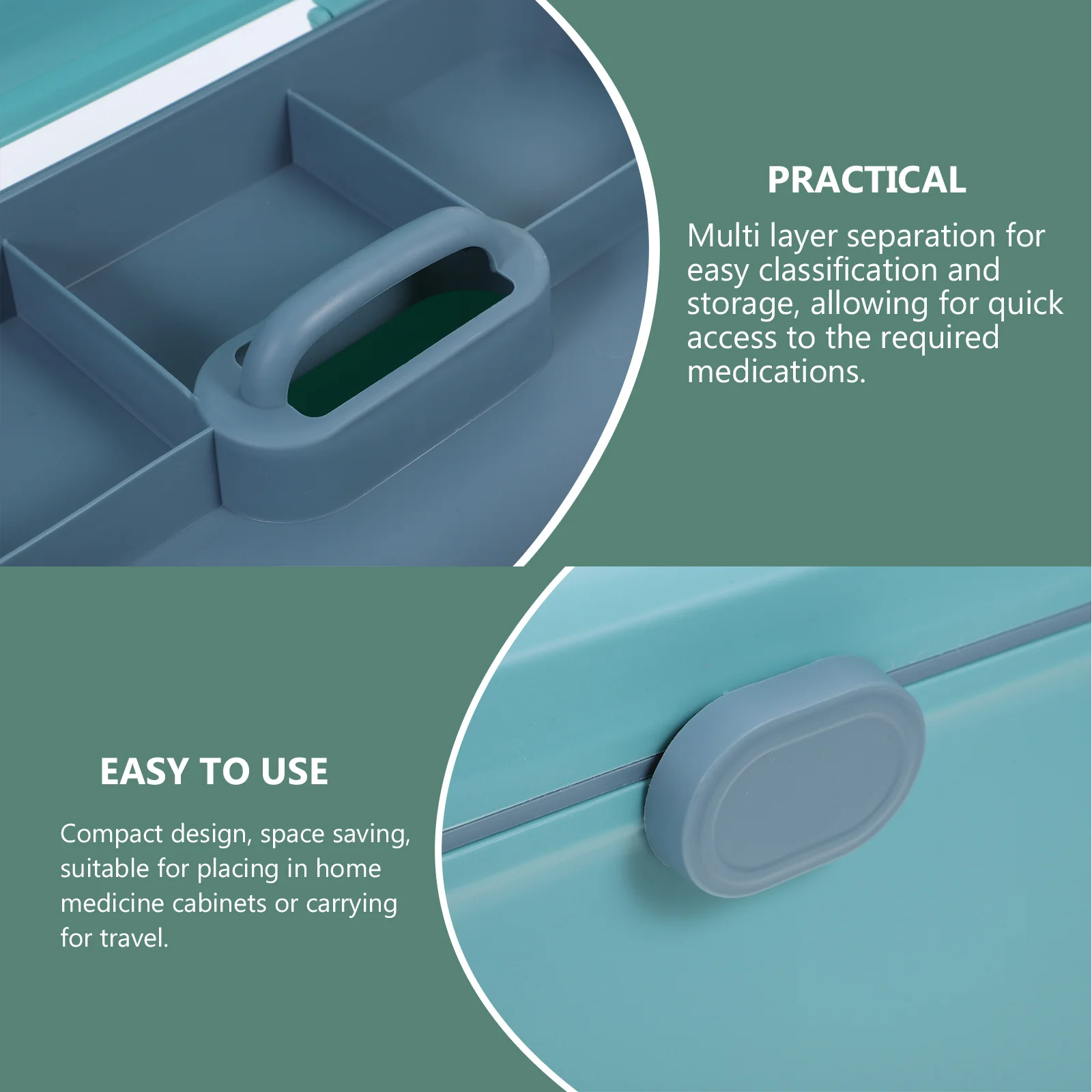 PRACTICAL

Multi layer separation for easy classification and storage, allowing for quick access to the required medications.

EASY TO USE

Compact design, space saving, suitable for placing in home medicine cabinets or carrying for travel.