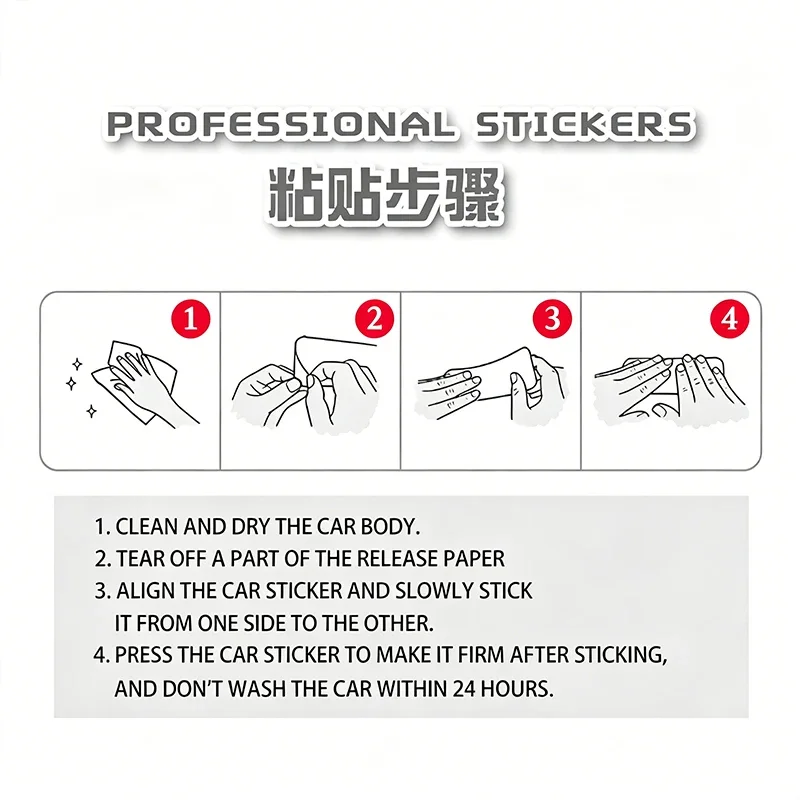 PROFESSIONAL STICKERS
粘贴步骤

1

2

3

4

1. CLEAN AND DRY THE CAR BODY.
2. TEAR OFF A PART OF THE RELEASE PAPER
3. ALIGN THE CAR STICKER AND SLOWLY STICK IT FROM ONE SIDE TO THE OTHER.
4. PRESS THE CAR STICKER TO MAKE IT FIRM AFTER STICKING, AND DON'T WASH THE CAR WITHIN 24 HOURS.