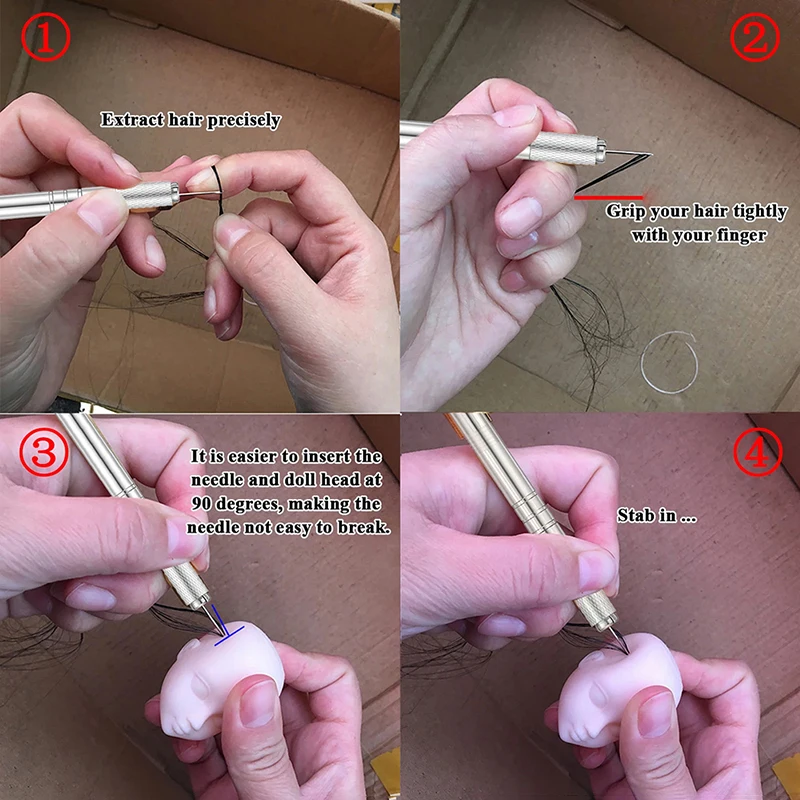 ①

Extract hair precisely

②

Grip your hair tightly with your finger

③

It is easier to insert the needle and doll head at 90 degrees, making the needle not easy to break.

④

Stab in ...