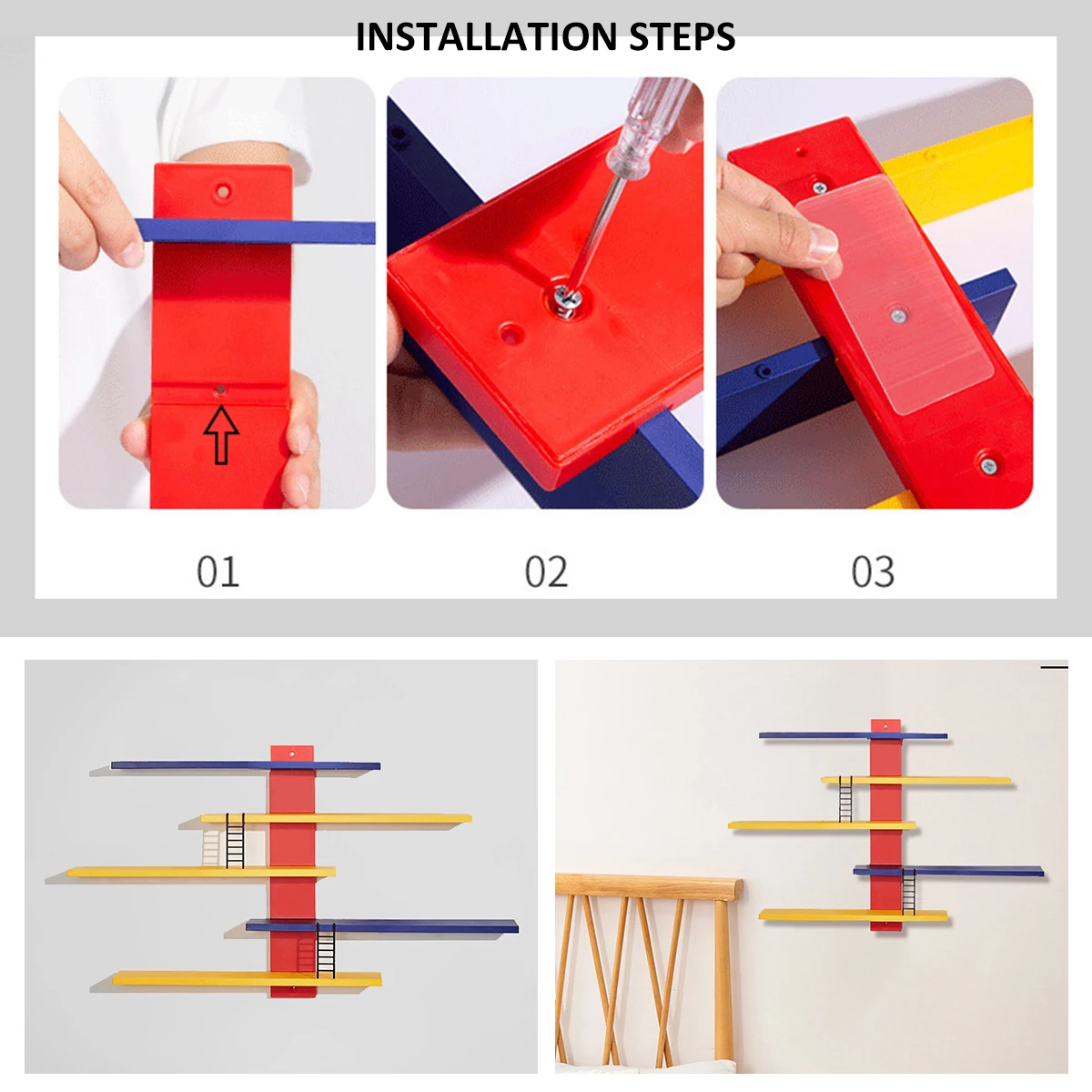 INSTALLATION STEPS

01

02

03