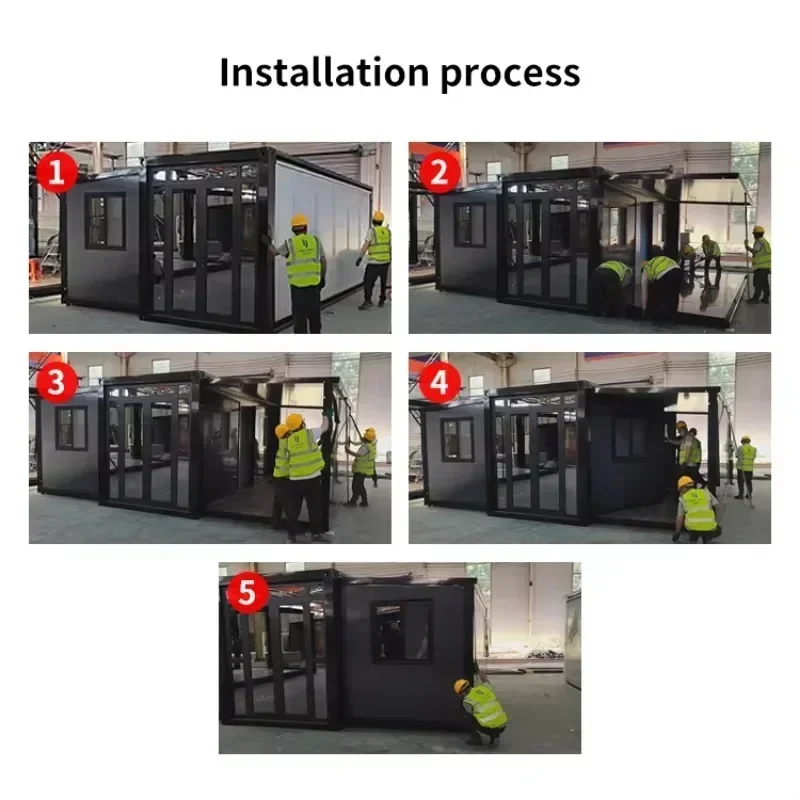 Installation process

1

2

3

4

5