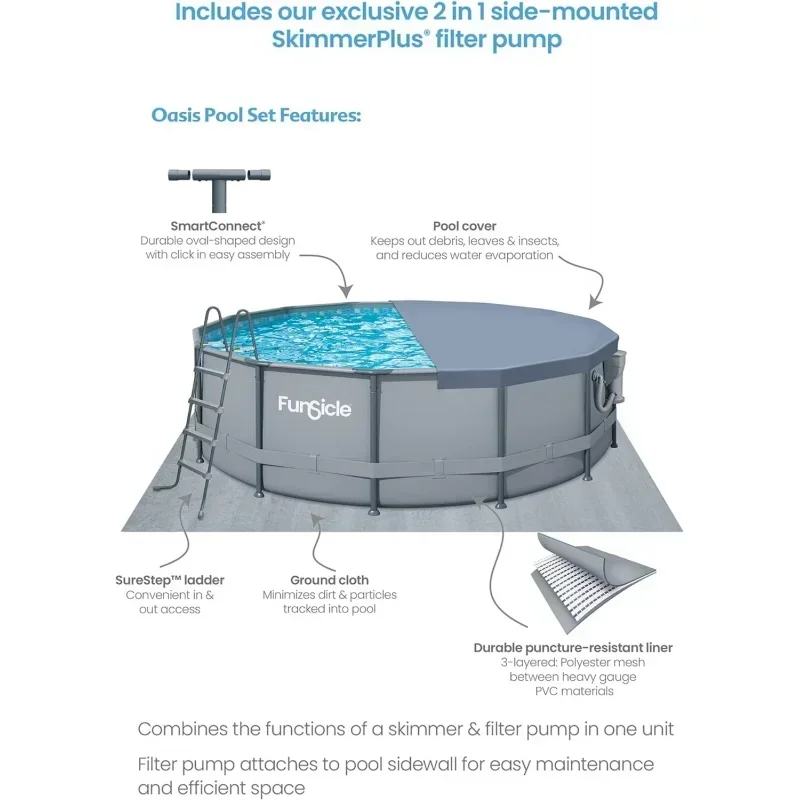 Includes our exclusive 2 in 1 side-mounted SkimmerPlus® filter pump

Oasis Pool Set Features:

SmartConnect®
Durable oval-shaped design with click in easy assembly

Pool cover
Keeps out debris, leaves & insects, and reduces water evaporation

Funsicle

SureStep™ ladder
Convenient in & out access

Ground cloth
Minimizes dirt & particles tracked into pool

Durable puncture-resistant liner
3-layered: Polyester mesh between heavy gauge PVC materials

Combines the functions of a skimmer & filter pump in one unit

Filter pump attaches to pool sidewall for easy maintenance and efficient space