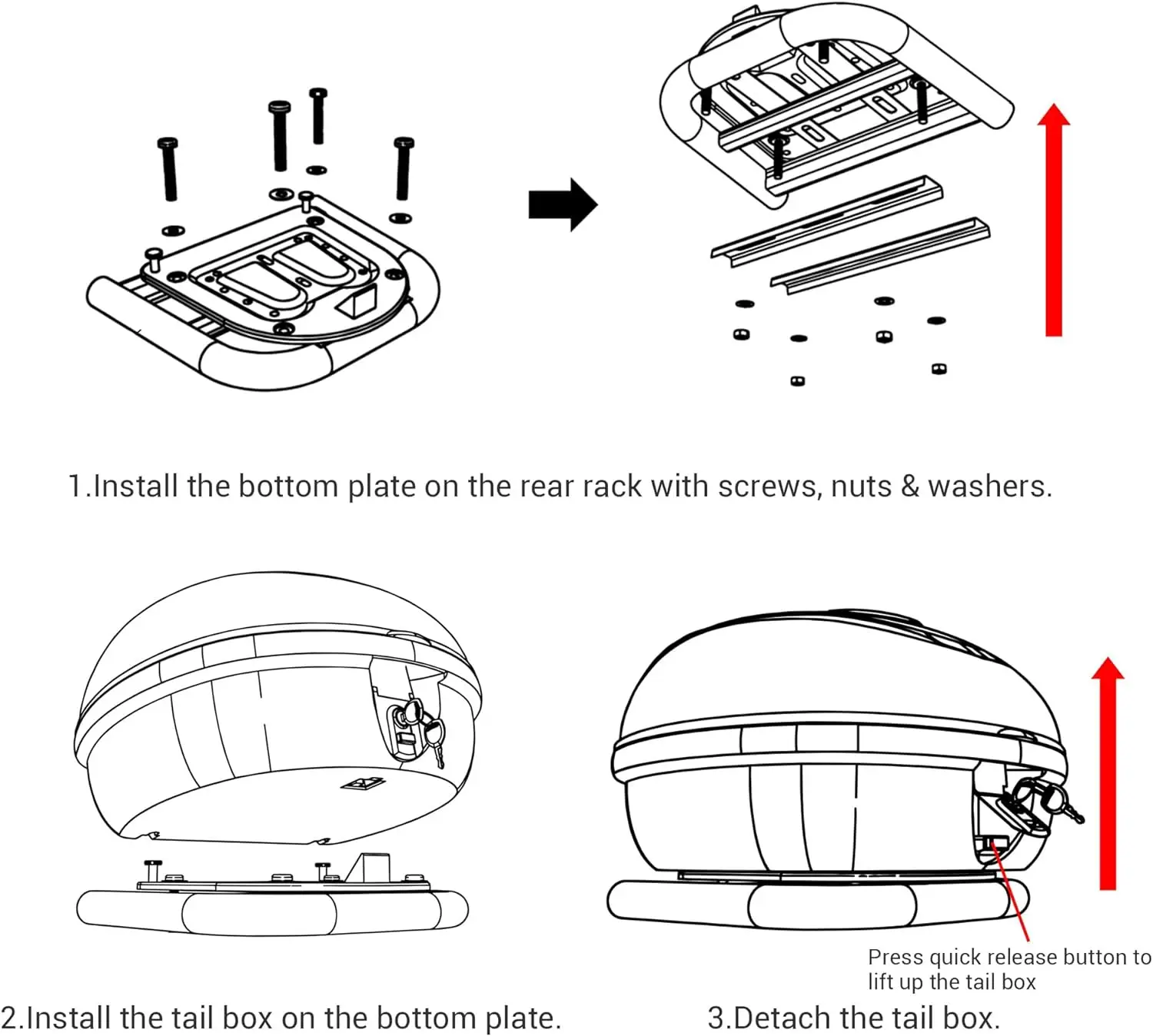 1.Install the bottom plate on the rear rack with screws, nuts & washers.

Press quick release button to lift up the tail box

2.Install the tail box on the bottom plate.

3.Detach the tail box.