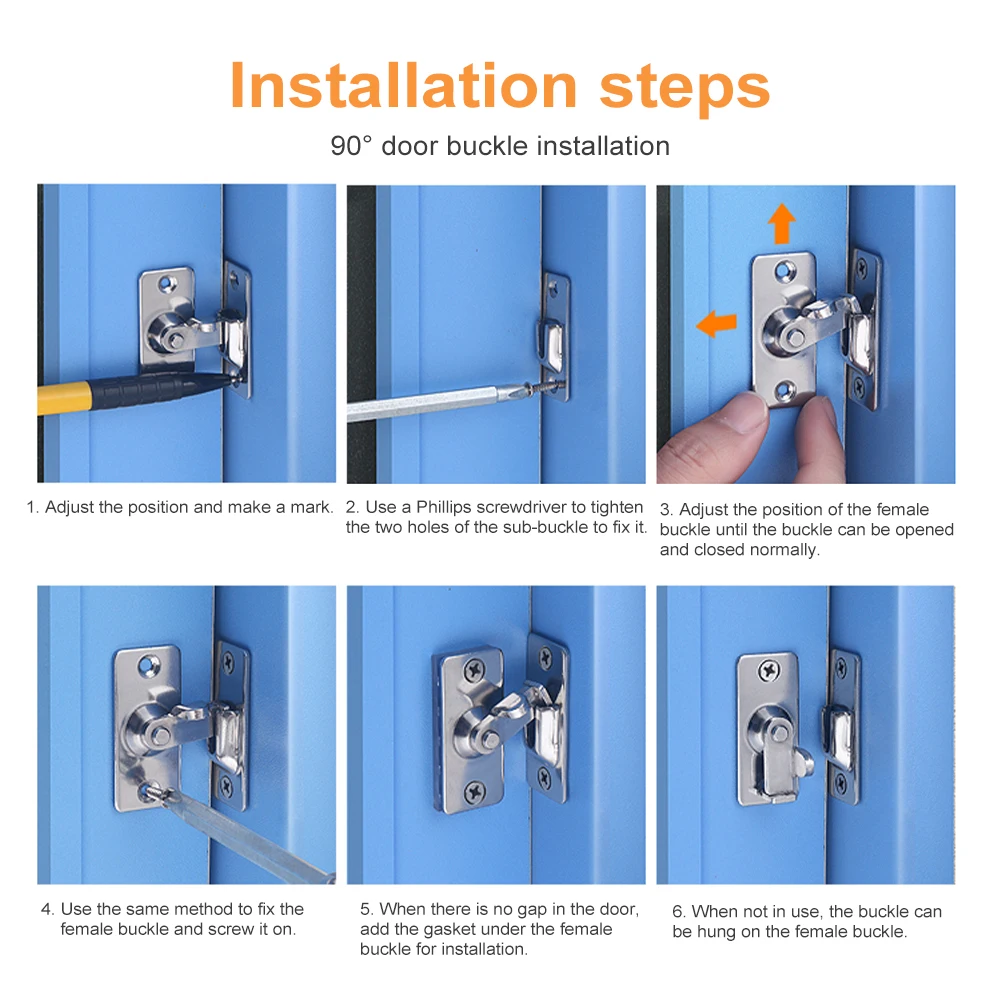 Installation steps

90° door buckle installation

1. Adjust the position and make a mark.

2. Use a Phillips screwdriver to tighten the two holes of the sub-buckle to fix it.

3. Adjust the position of the female buckle until the buckle can be opened and closed normally.

4. Use the same method to fix the female buckle and screw it on.

5. When there is no gap in the door, add the gasket under the female buckle for installation.

6. When not in use, the buckle can be hung on the female buckle.