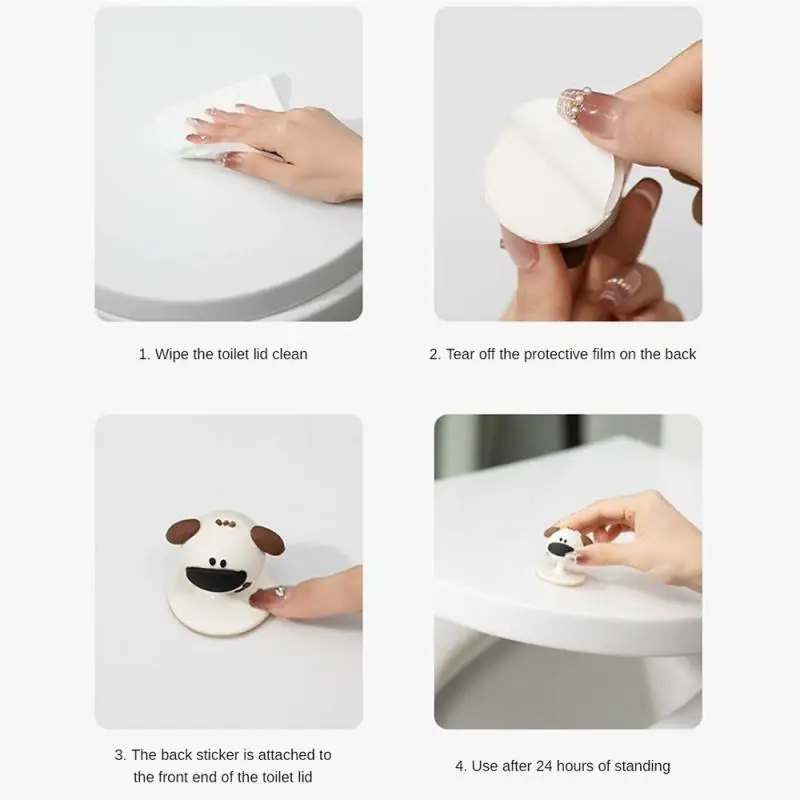 1. Wipe the toilet lid clean

2. Tear off the protective film on the back

3. The back sticker is attached to the front end of the toilet lid

4. Use after 24 hours of standing