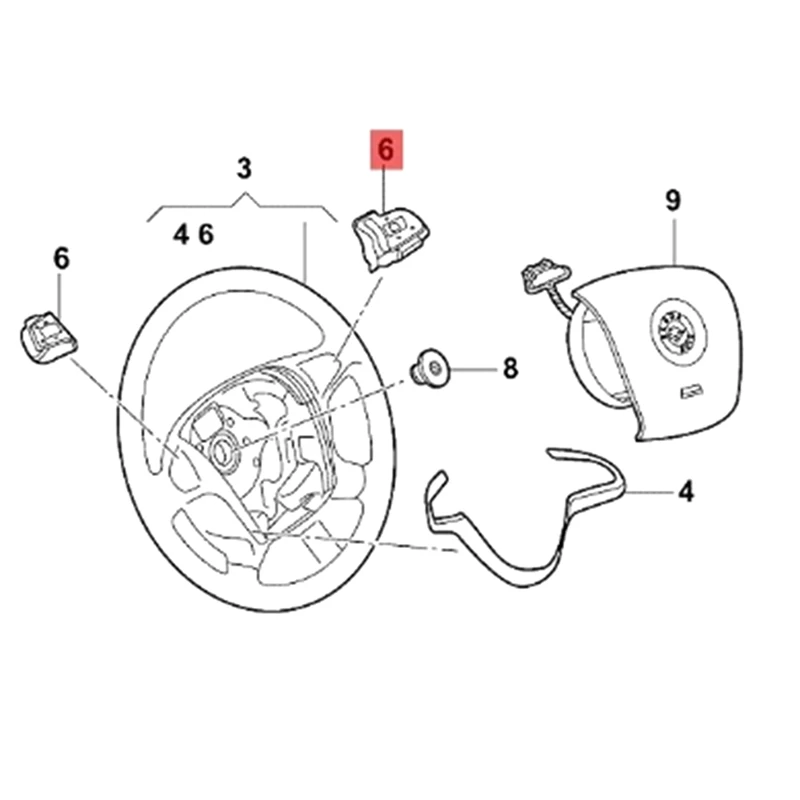 3
4 6
6
6
9
8
4