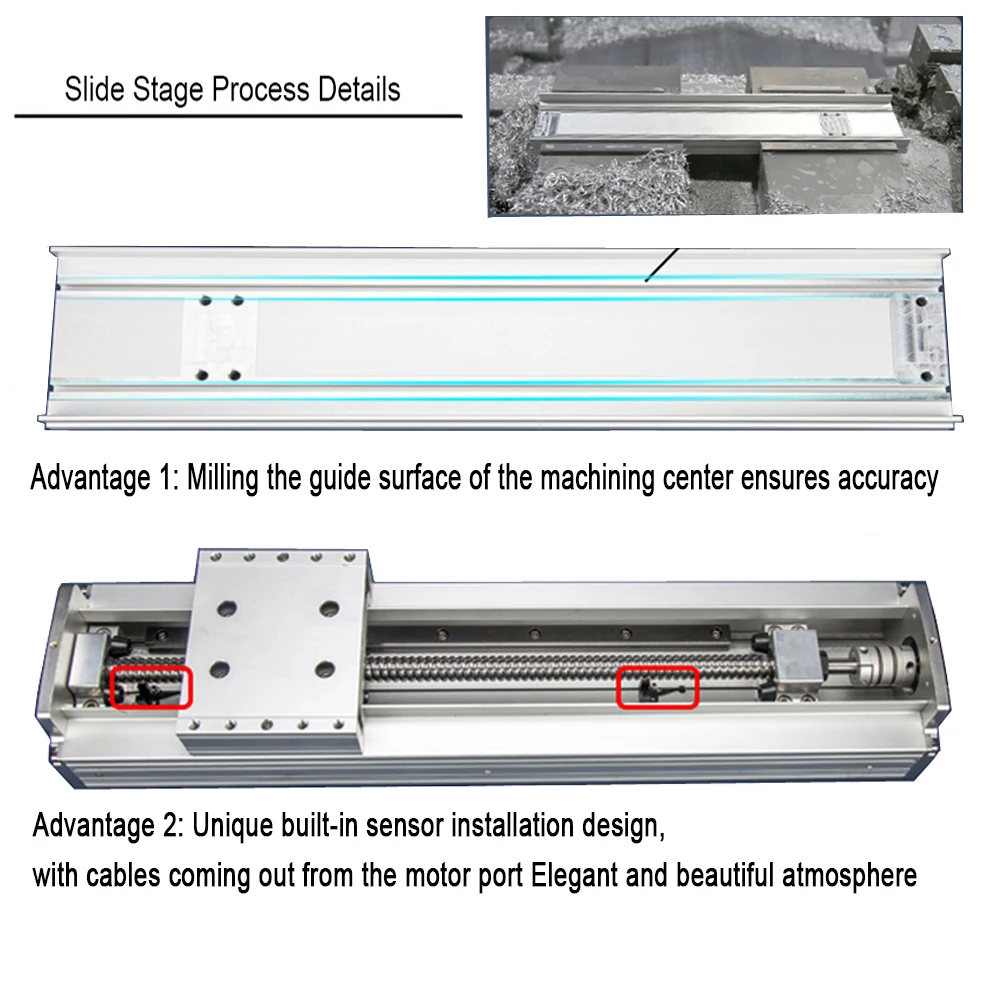 Slide Stage Process Details

Advantage 1: Milling the guide surface of the machining center ensures accuracy

Advantage 2: Unique built-in sensor installation design, with cables coming out from the motor port Elegant and beautiful atmosphere