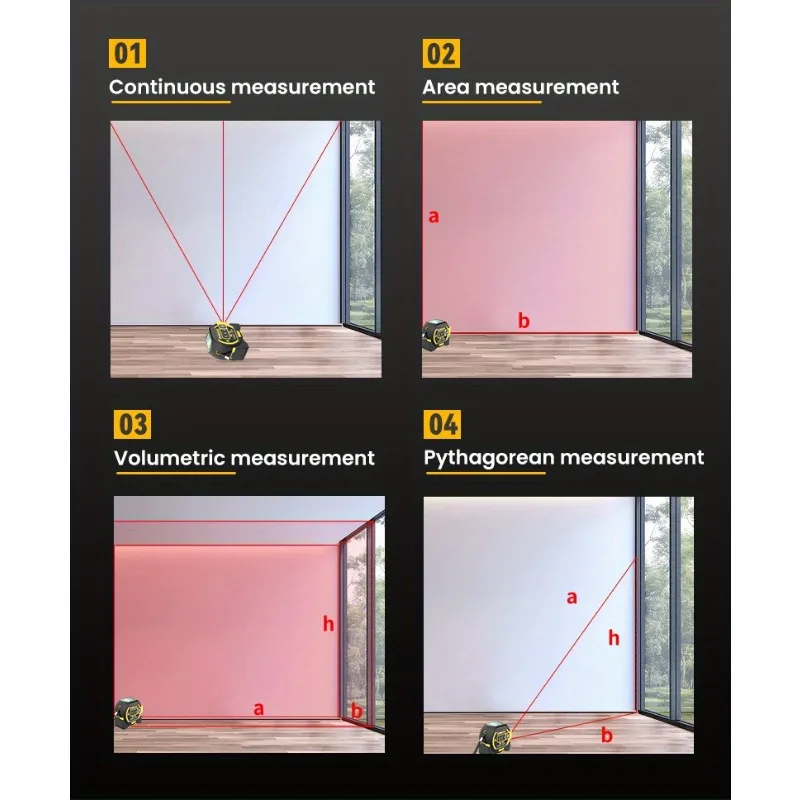 01
Continuous measurement

02
Area measurement

a
b

03
Volumetric measurement

h
a
b

04
Pythagorean measurement

a
h
b