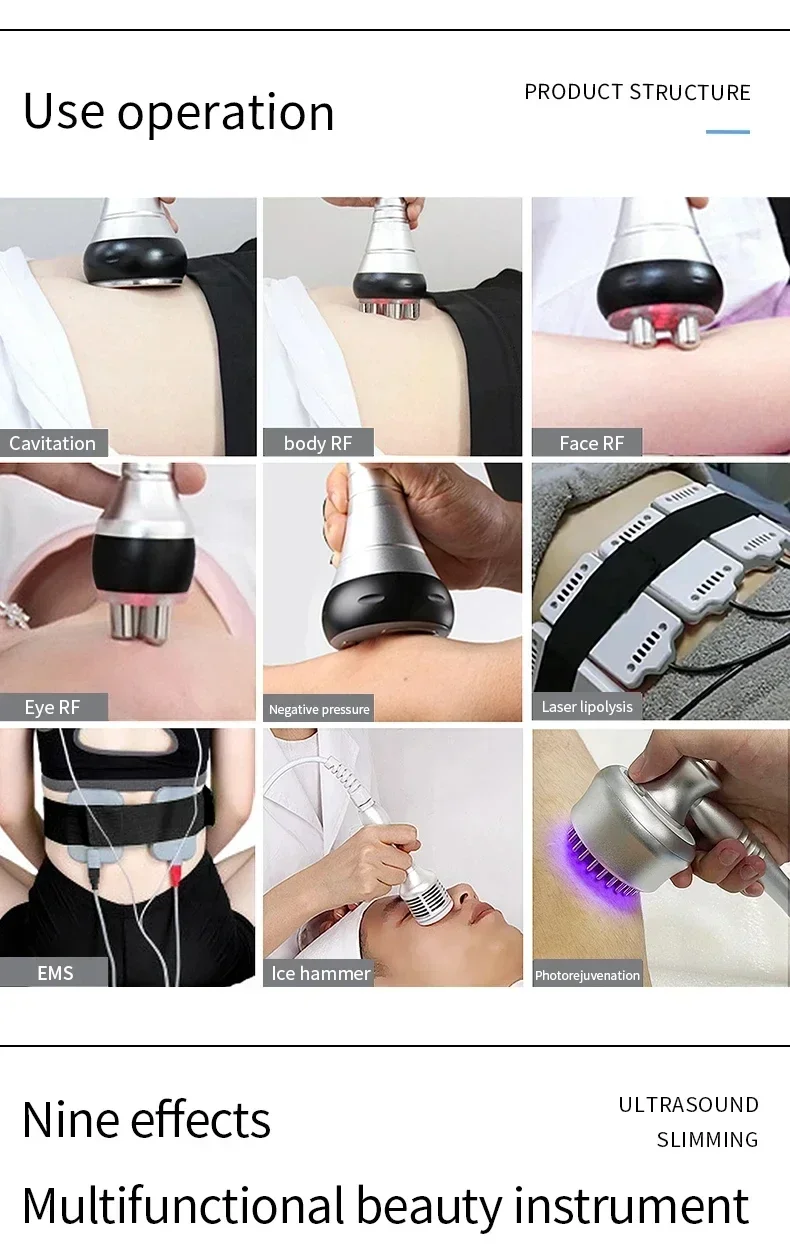 Use operation

PRODUCT STRUCTURE

Cavitation

body RF

Face RF

Eye RF

Negative pressure

Laser lipolysis

EMS

Ice hammer

Photorejuvenation

Nine effects

ULTRASOUND SLIMMING

Multifunctional beauty instrument