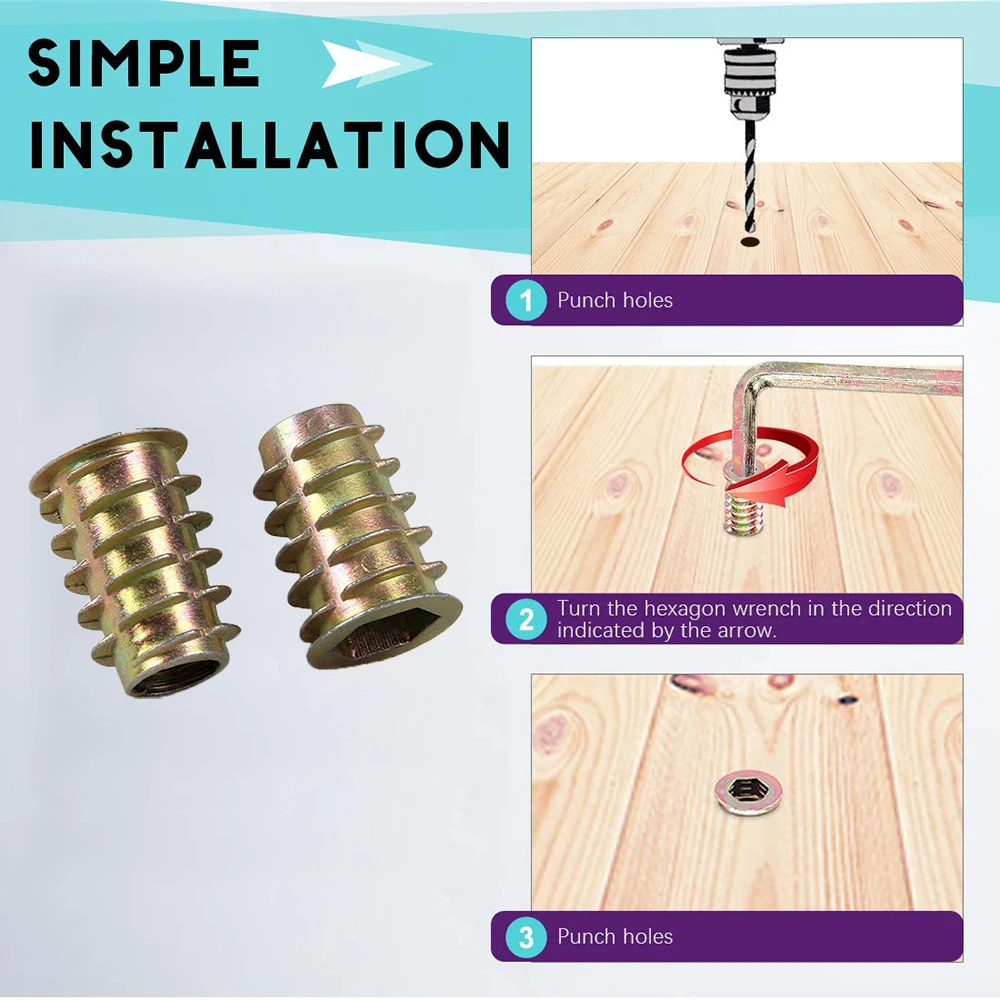 SIMPLE INSTALLATION

1 Punch holes

2 Turn the hexagon wrench in the direction indicated by the arrow.

3 Punch holes