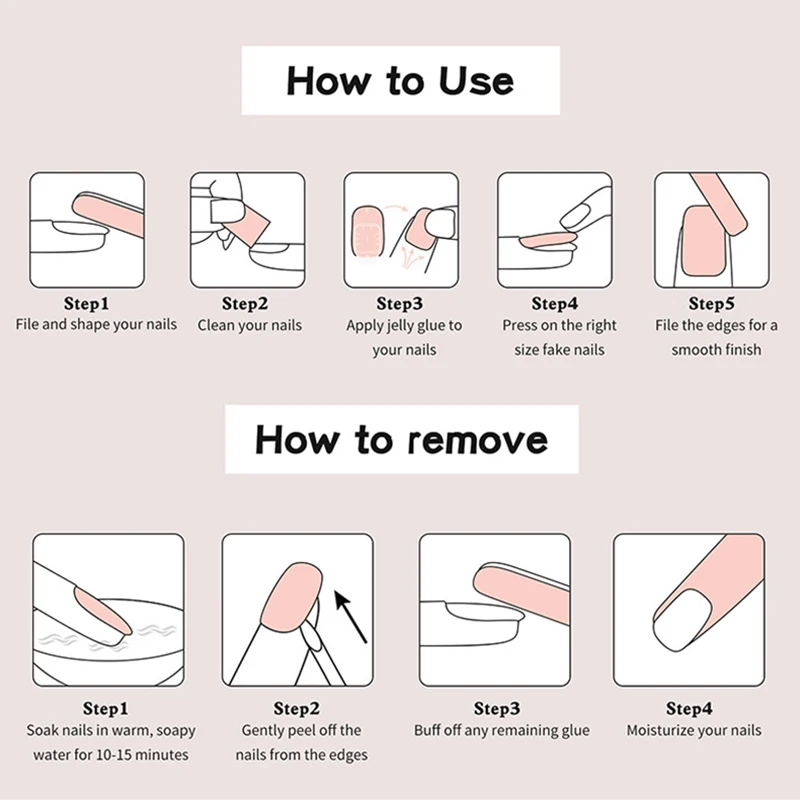 How to Use

Step1
File and shape your nails

Step2
Clean your nails

Step3
Apply jelly glue to your nails

Step4
Press on the right size fake nails

Step5
File the edges for a smooth finish

How to remove

Step1
Soak nails in warm, soapy water for 10-15 minutes

Step2
Gently peel off the nails from the edges

Step3
Buff off any remaining glue

Step4
Moisturize your nails