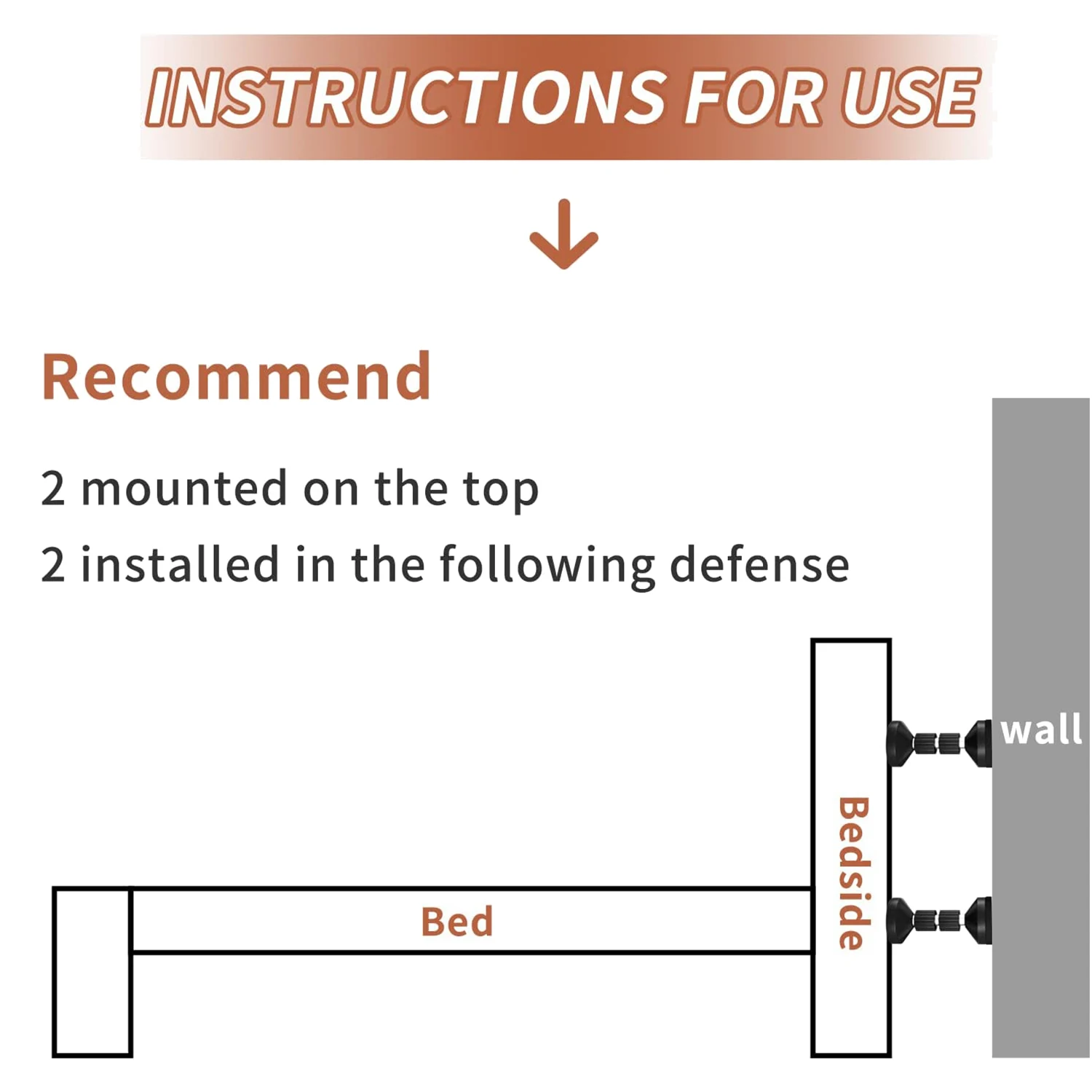 INSTRUCTIONS FOR USE

Recommend

2 mounted on the top
2 installed in the following defense

wall

Bedside

Bed