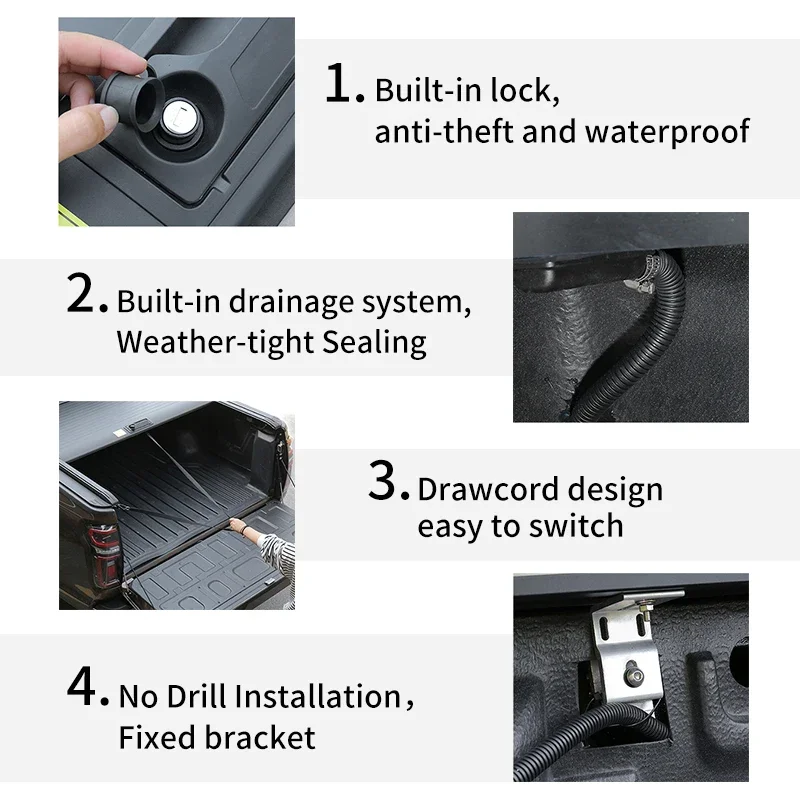 1. Built-in lock, anti-theft and waterproof

2. Built-in drainage system, Weather-tight Sealing

3. Drawcord design easy to switch

4. No Drill Installation, Fixed bracket